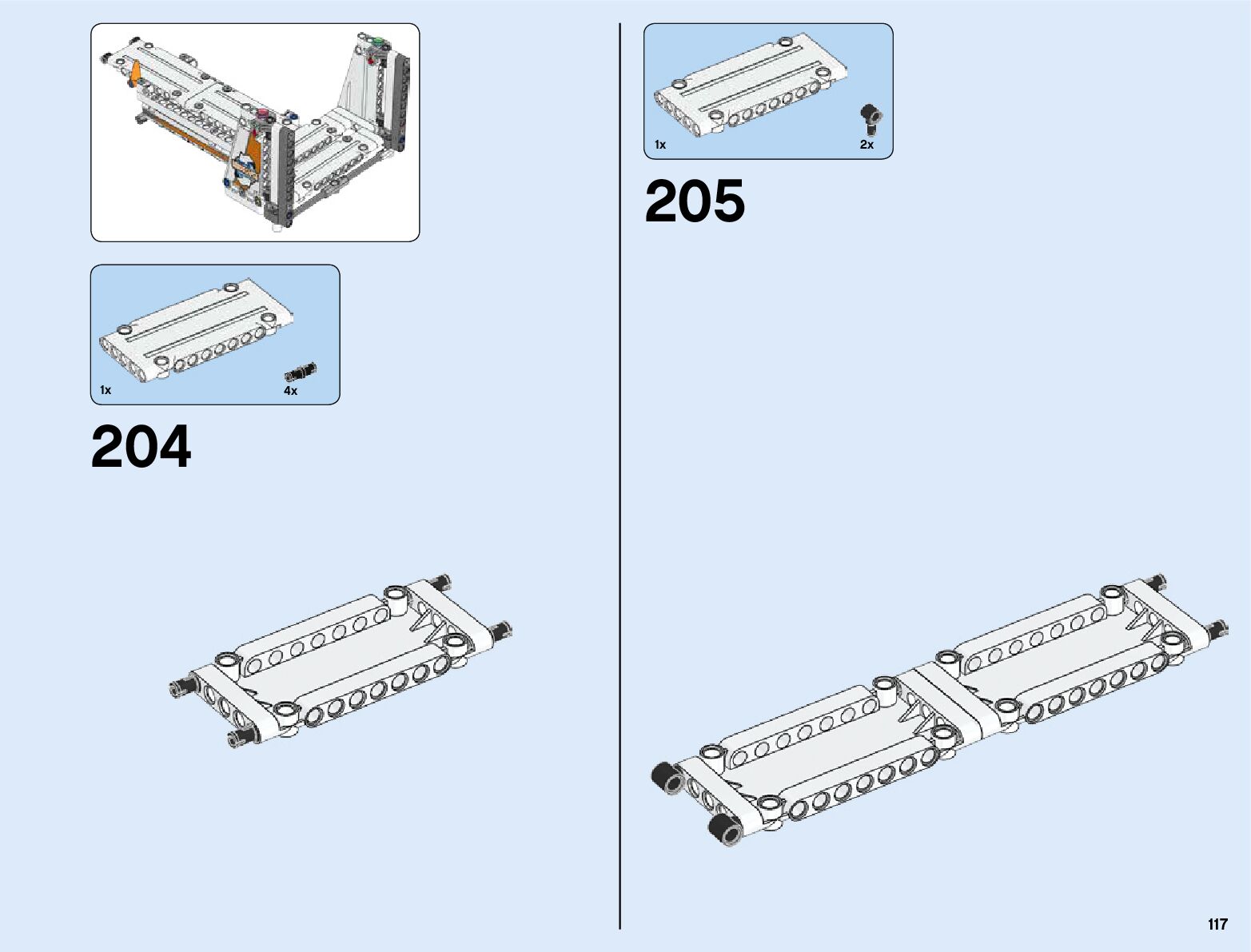 1x
4x

204

1x
2x

205

117