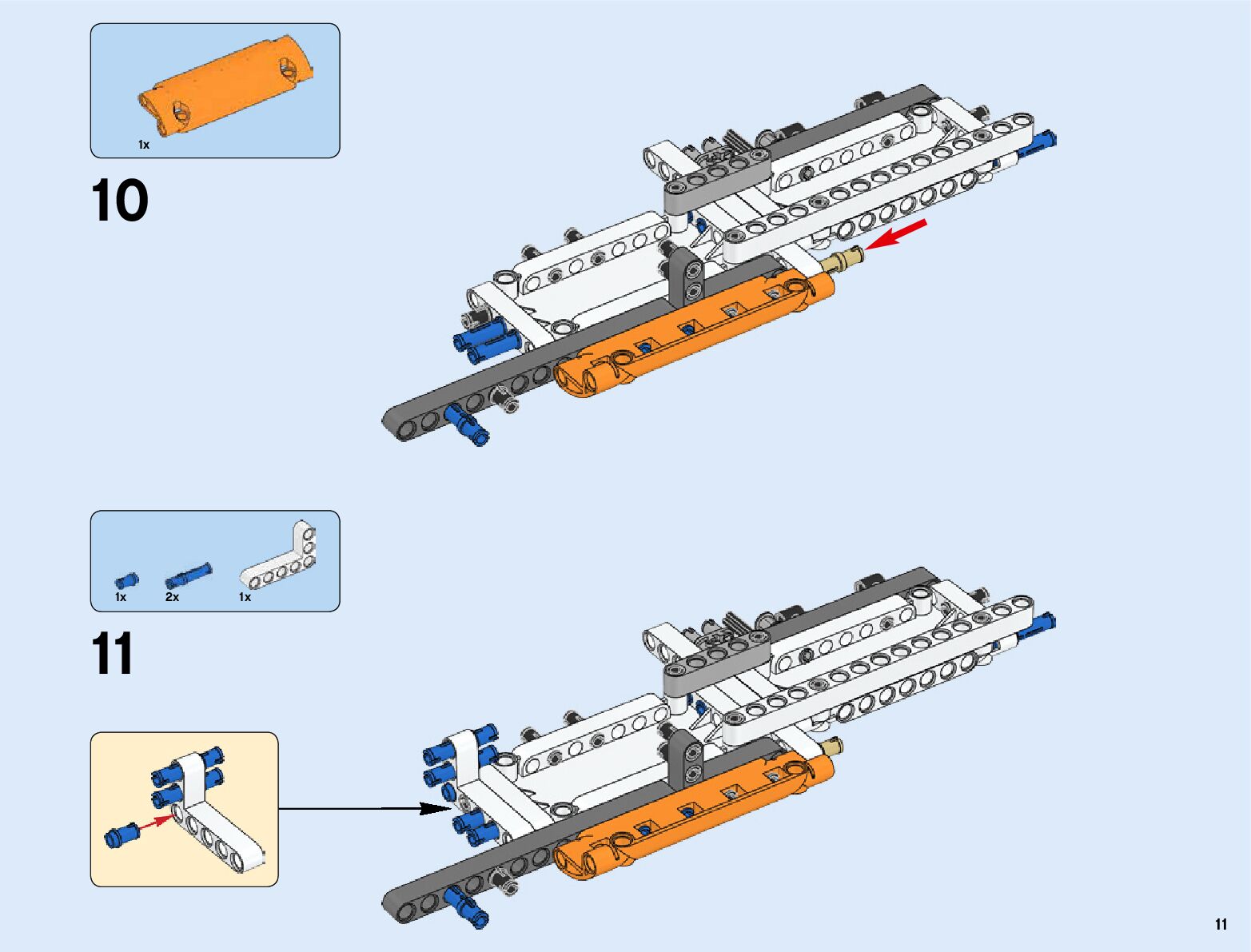 1x

10

1x
2x
1x

11

11