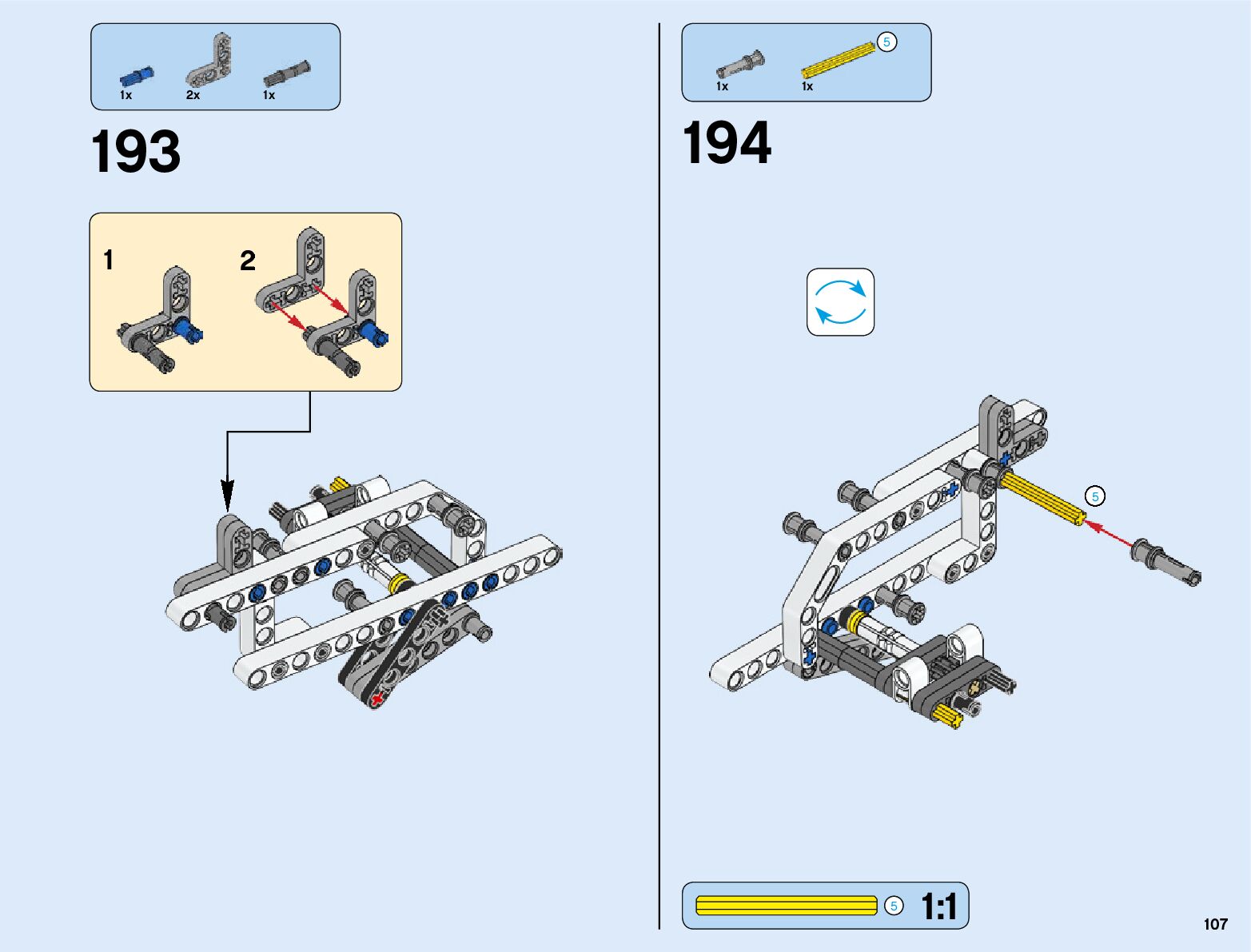 1x 2x 1x

193

1

2

5

1x 1x

194

5

5 1:1

107