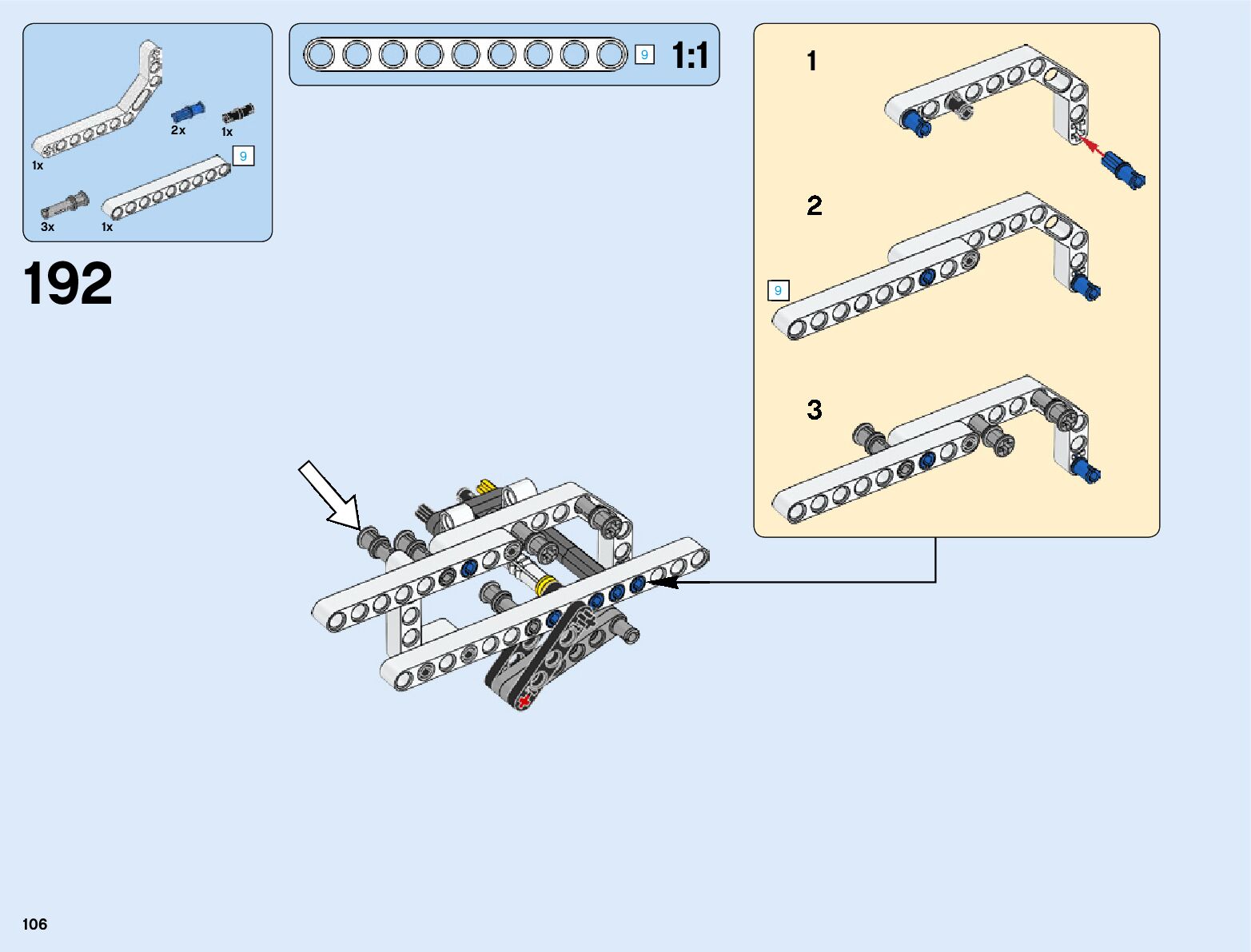 2x
1x
1x
9
3x
1x

9
1:1

192

1

2

9

3

106