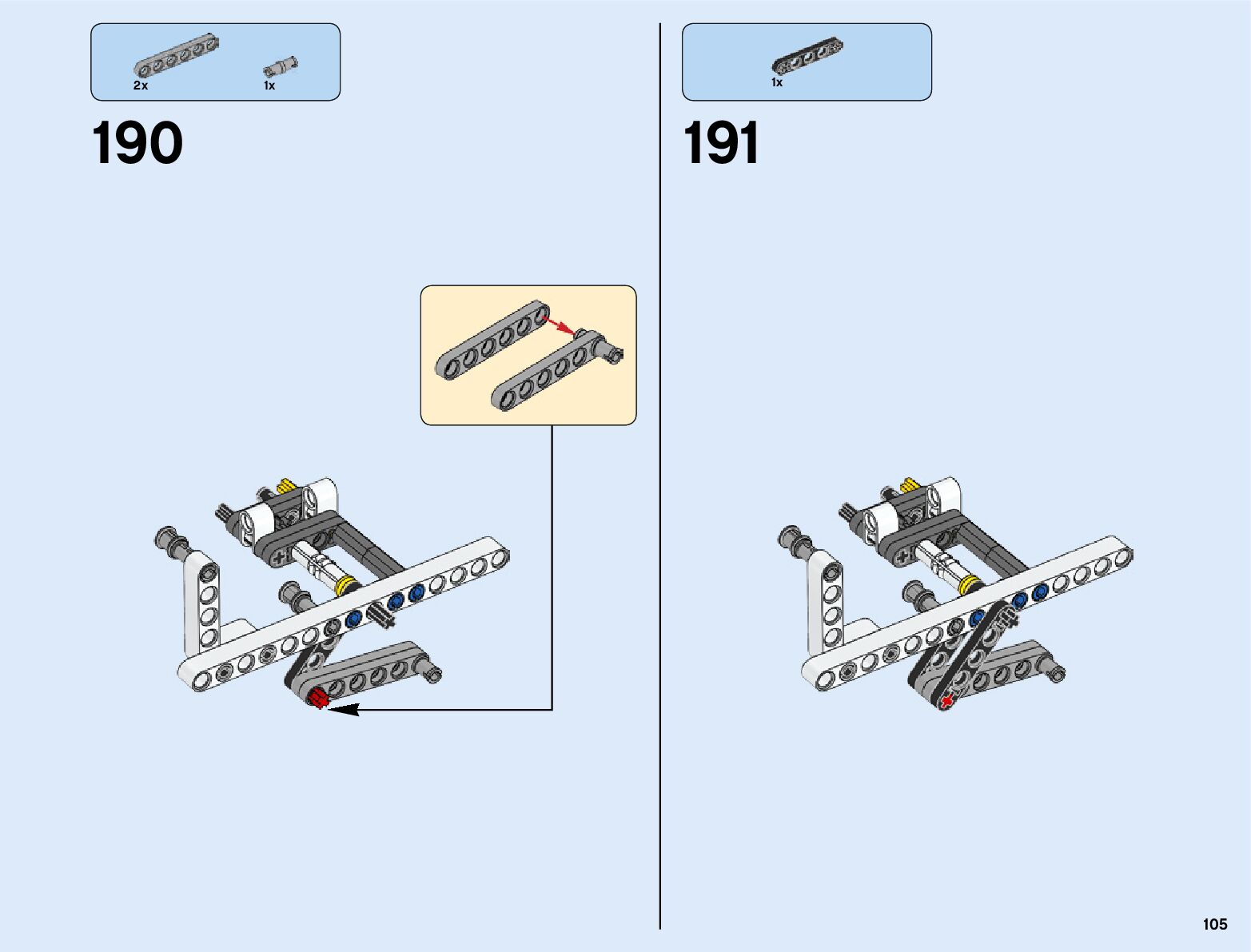 2x

1x

190

1x

191

105