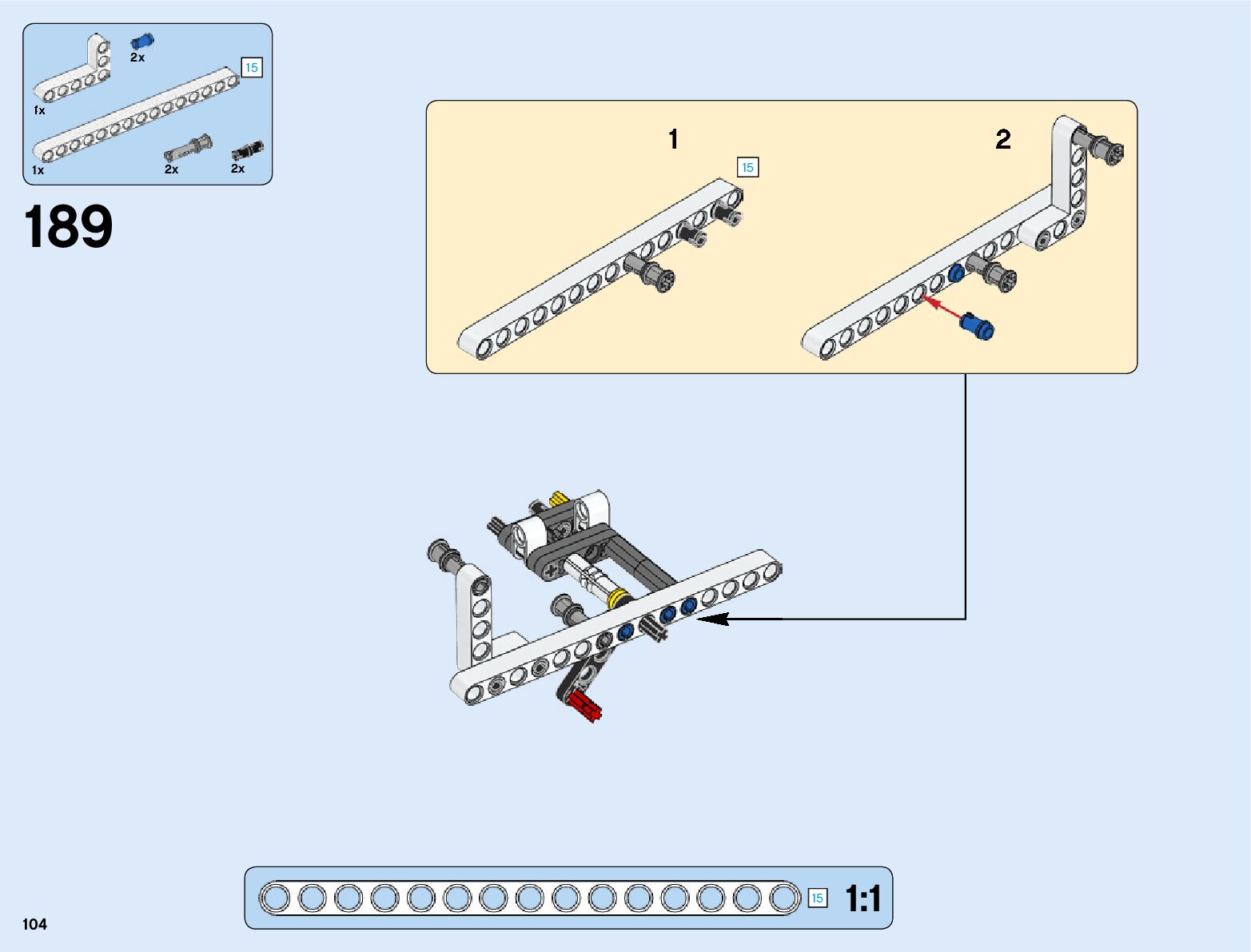 2x

15

1x

1x

2x

2x

189

1

15

2

15

1:1

104