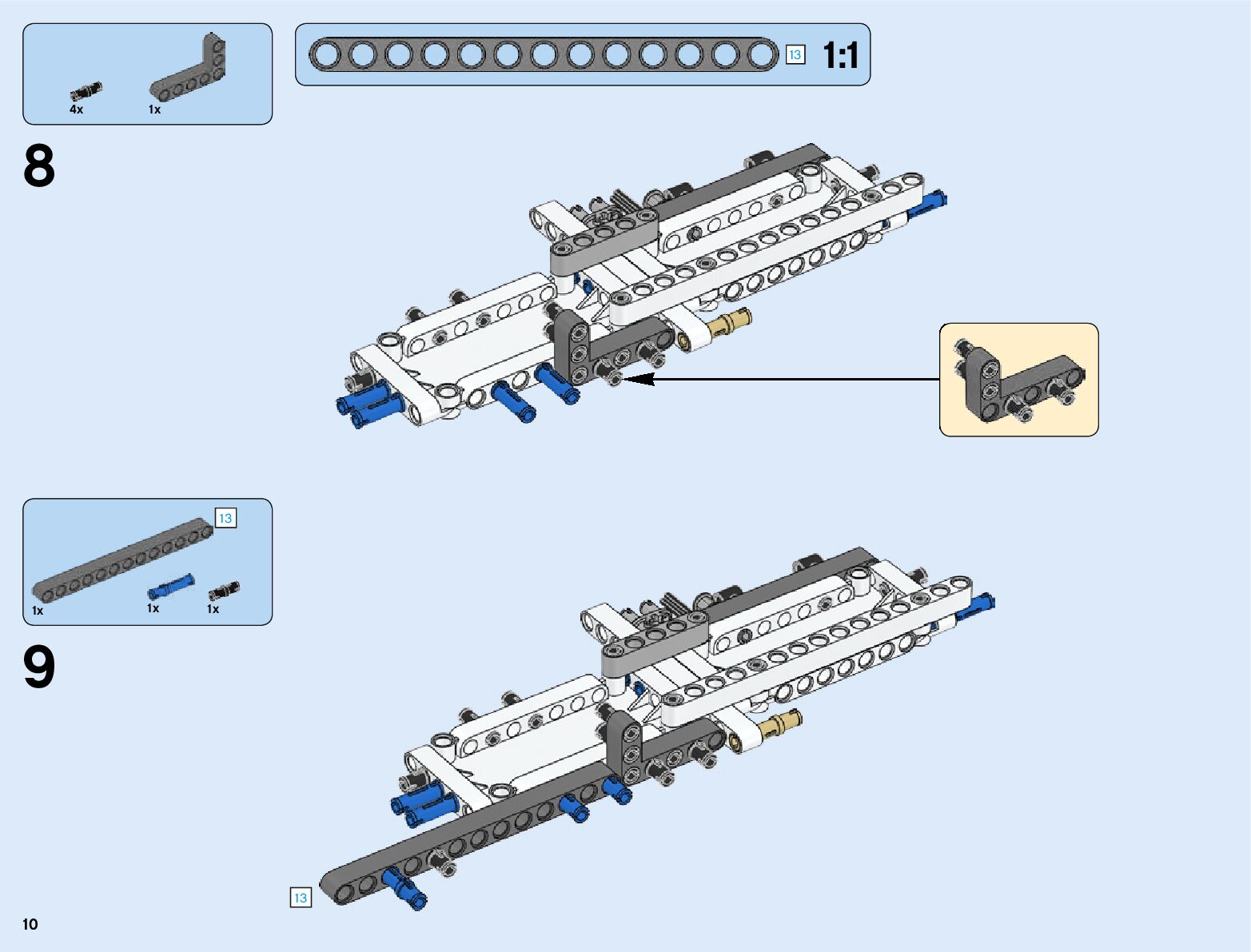 4x 1x

13 1:1

8

13

1x 1x 1x

9

13

10