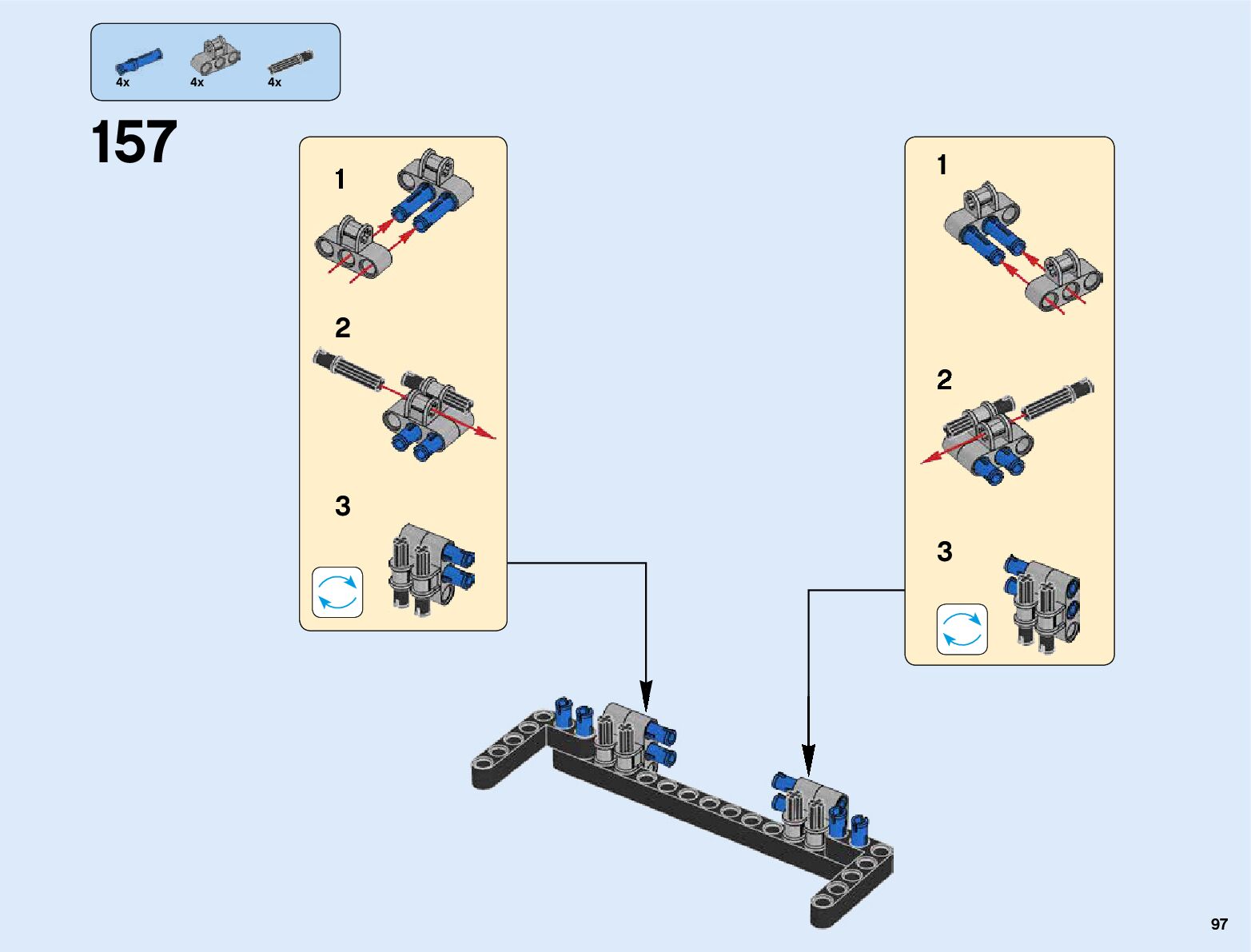 4x 4x 4x

157

1

2

3

1

2

3

97