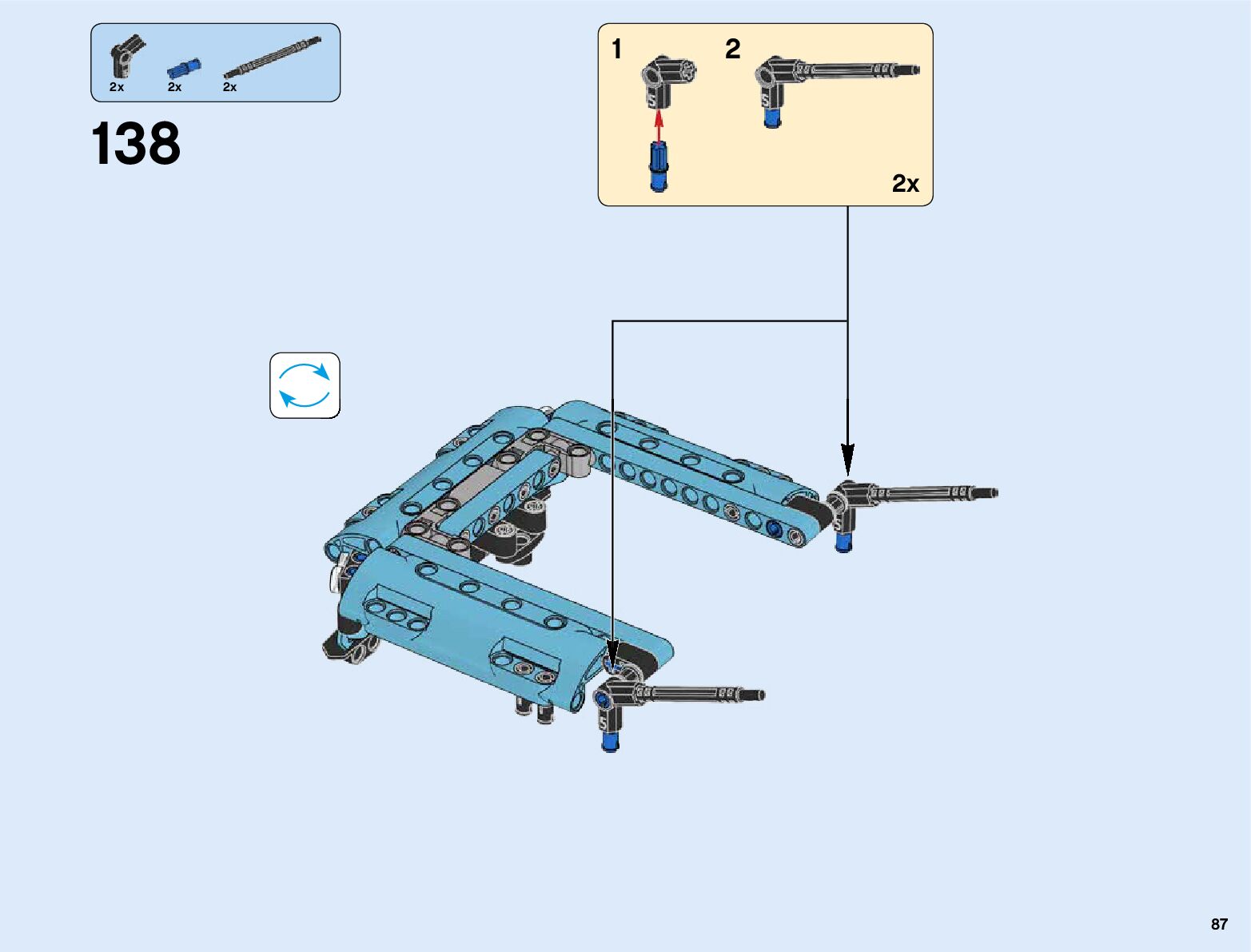 2x 2x 2x

138

1 2

2x

87