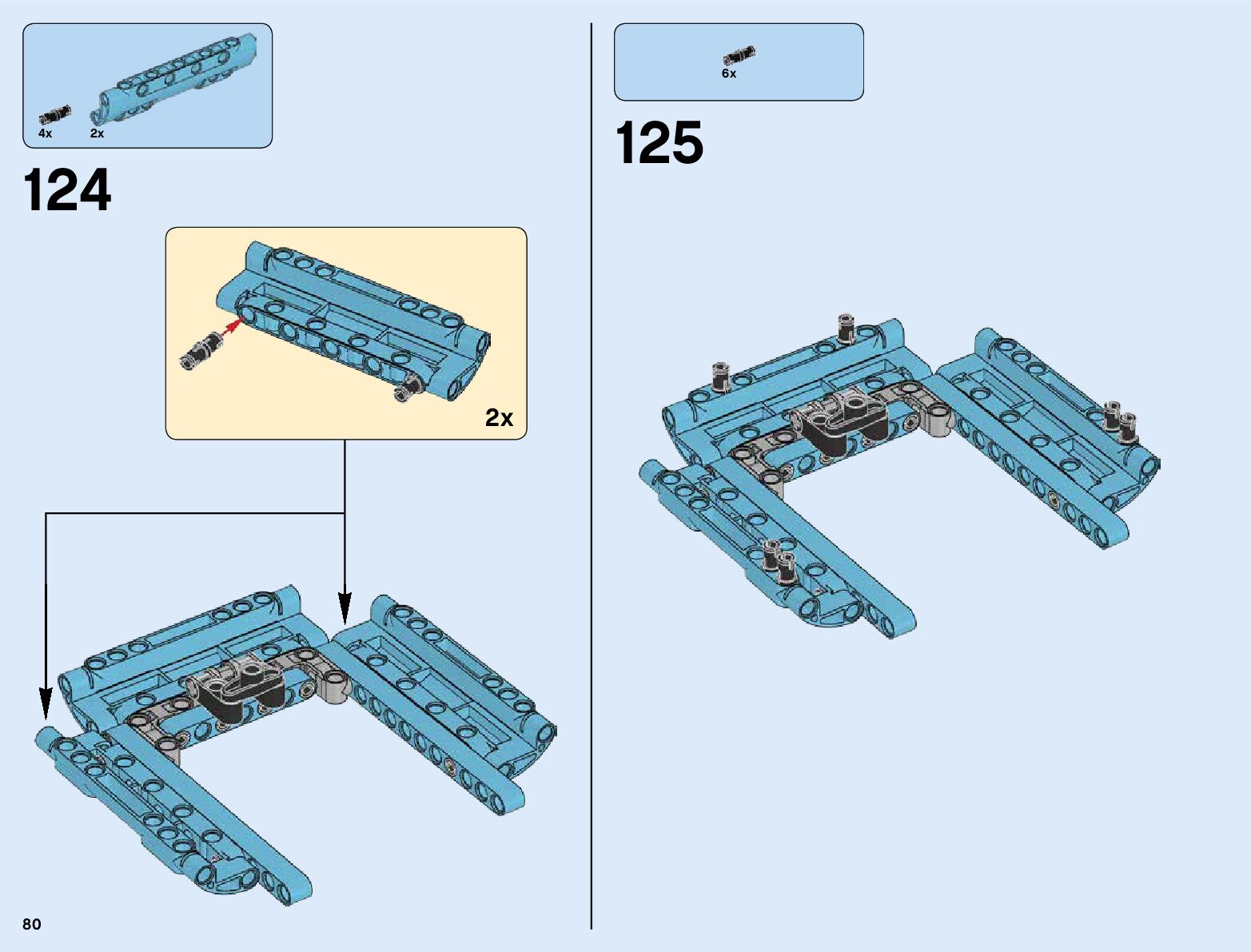 4x 2x

124

2x

80

6x

125