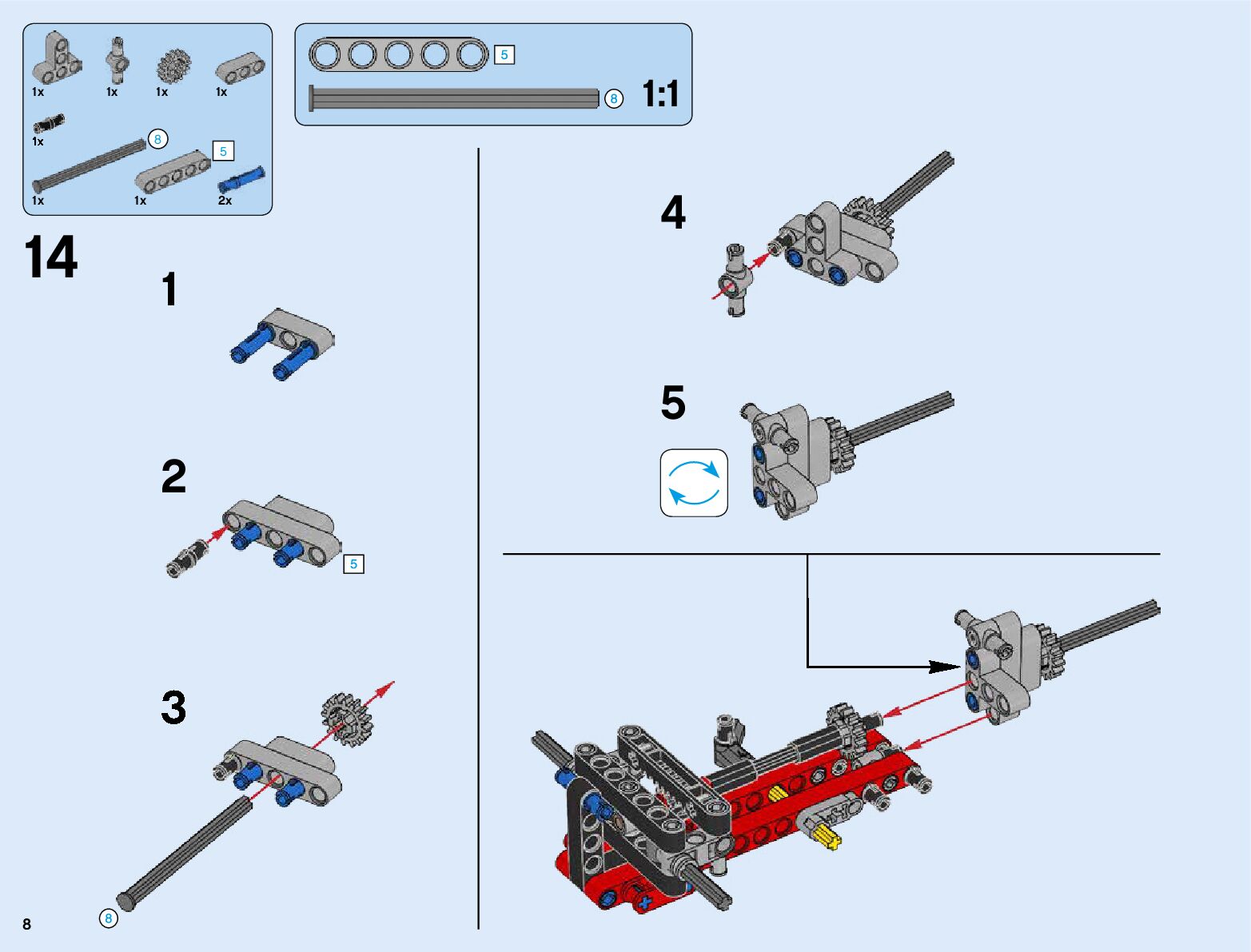 1x 1x 1x 1x

1x

8

5

1x 1x 2x

5

8

1:1

14

1

2

5

3

8

4

5

8