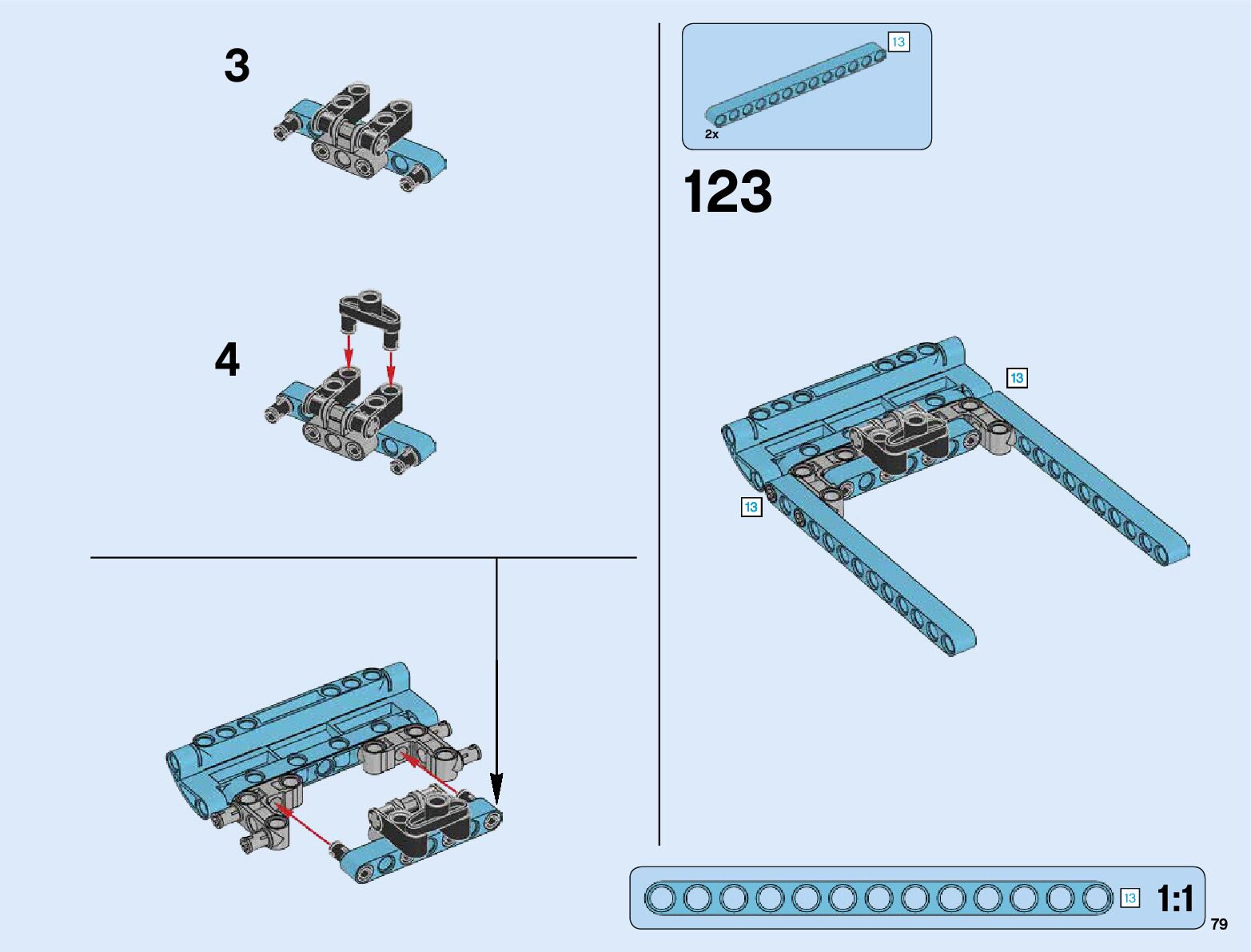 3

4

13

2x

123

13

13

13 1:1

79