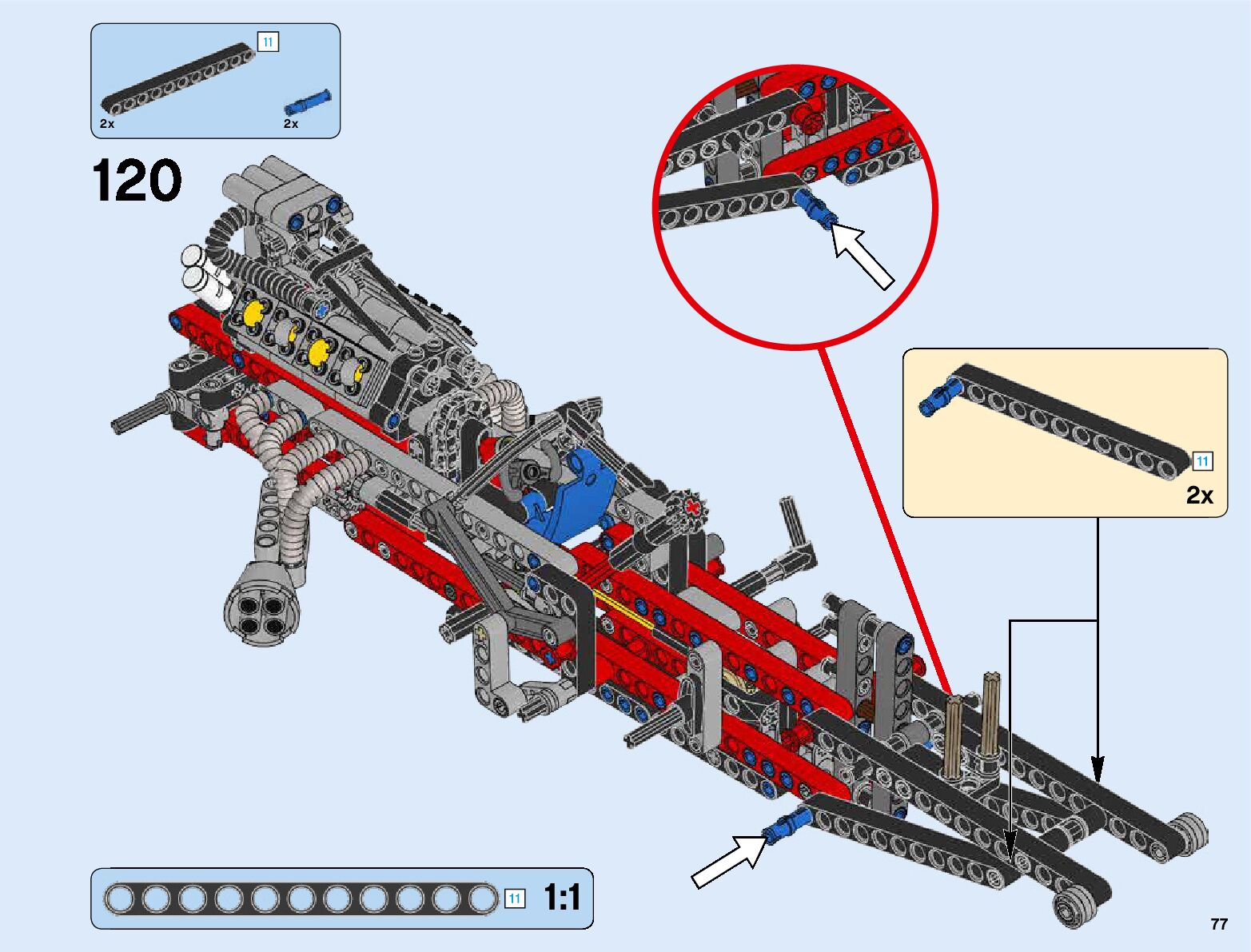 11
2x
2x

120

11
2x

11 1:1

77