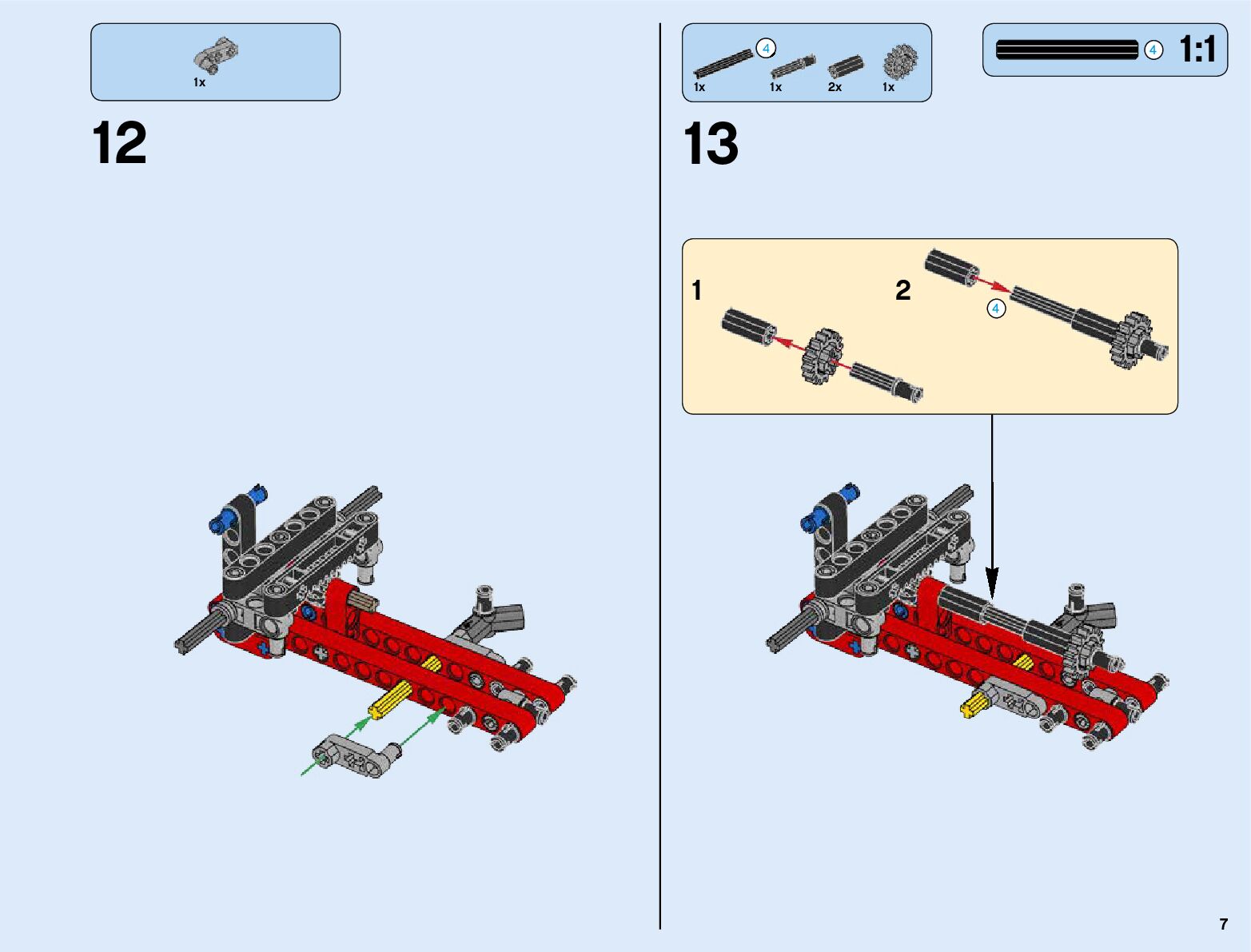 1x

12

4

1x 1x 2x 1x

4 1:1

13

1

2

4

7