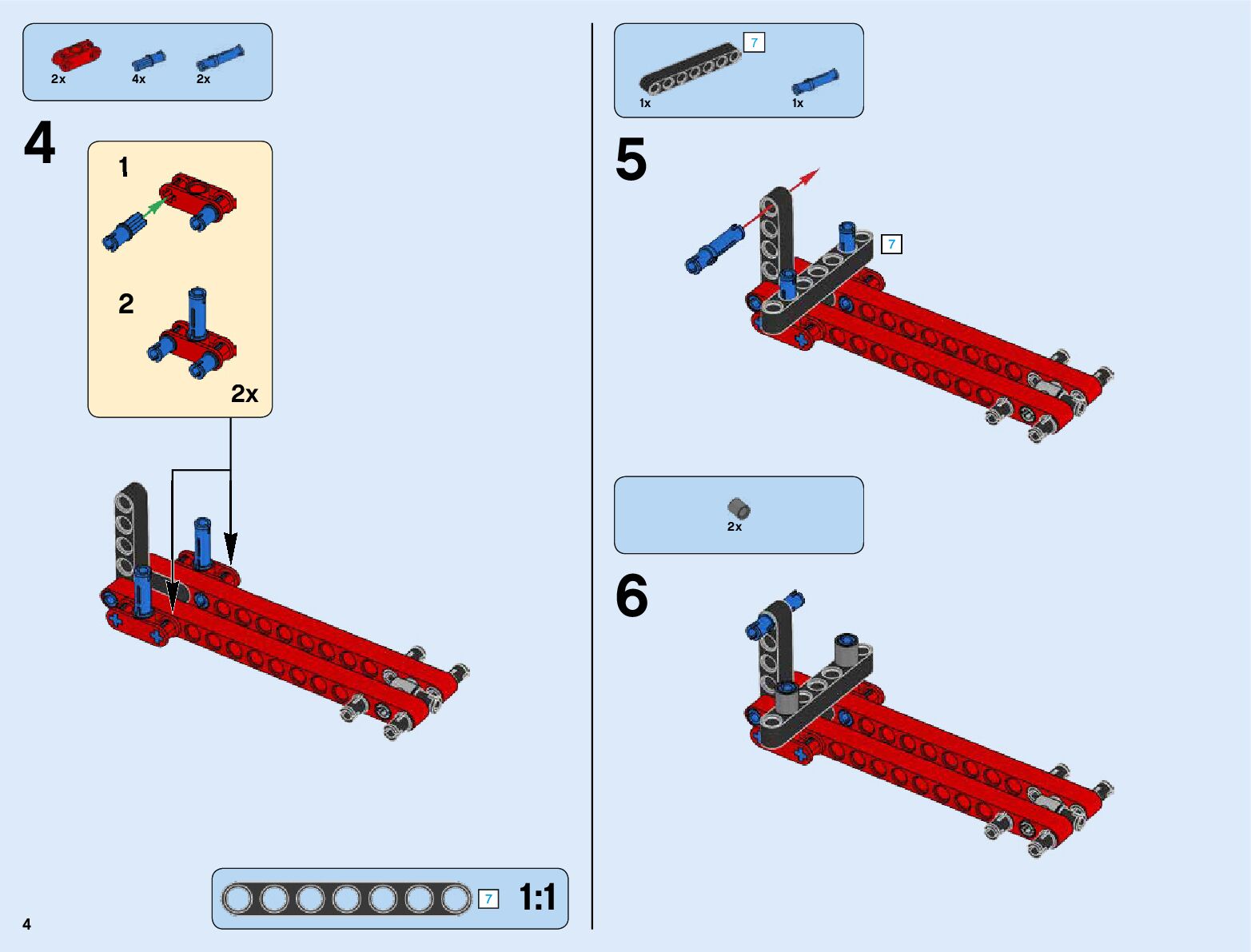 2x 4x 2x

4

1

2

2x

7

1:1

4

7

1x 1x

5

7

2x

6