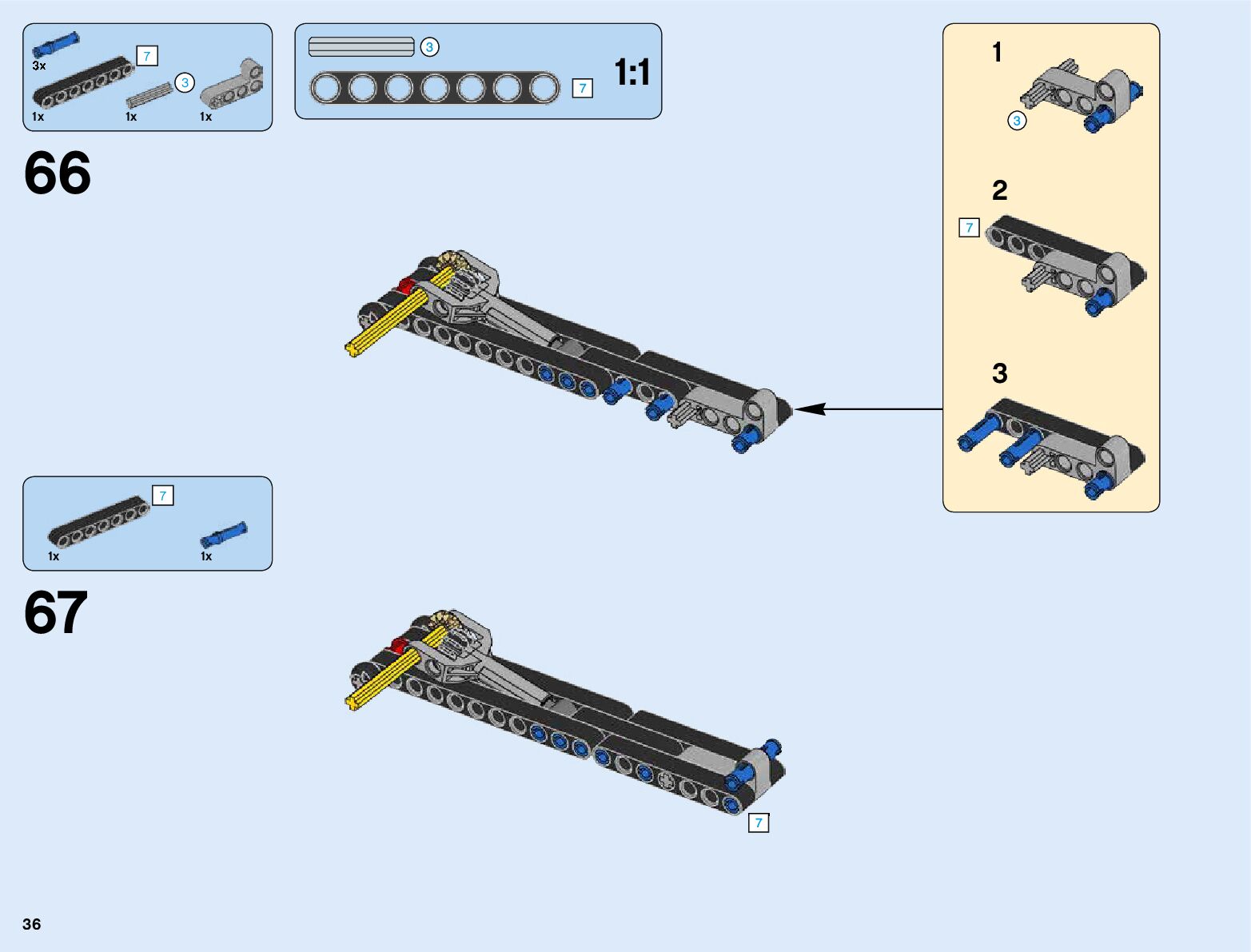 3x
7
3
1x
1x
1x

3
7
1:1

66

1
3
2
7
3

7
1x
1x

67

7

36