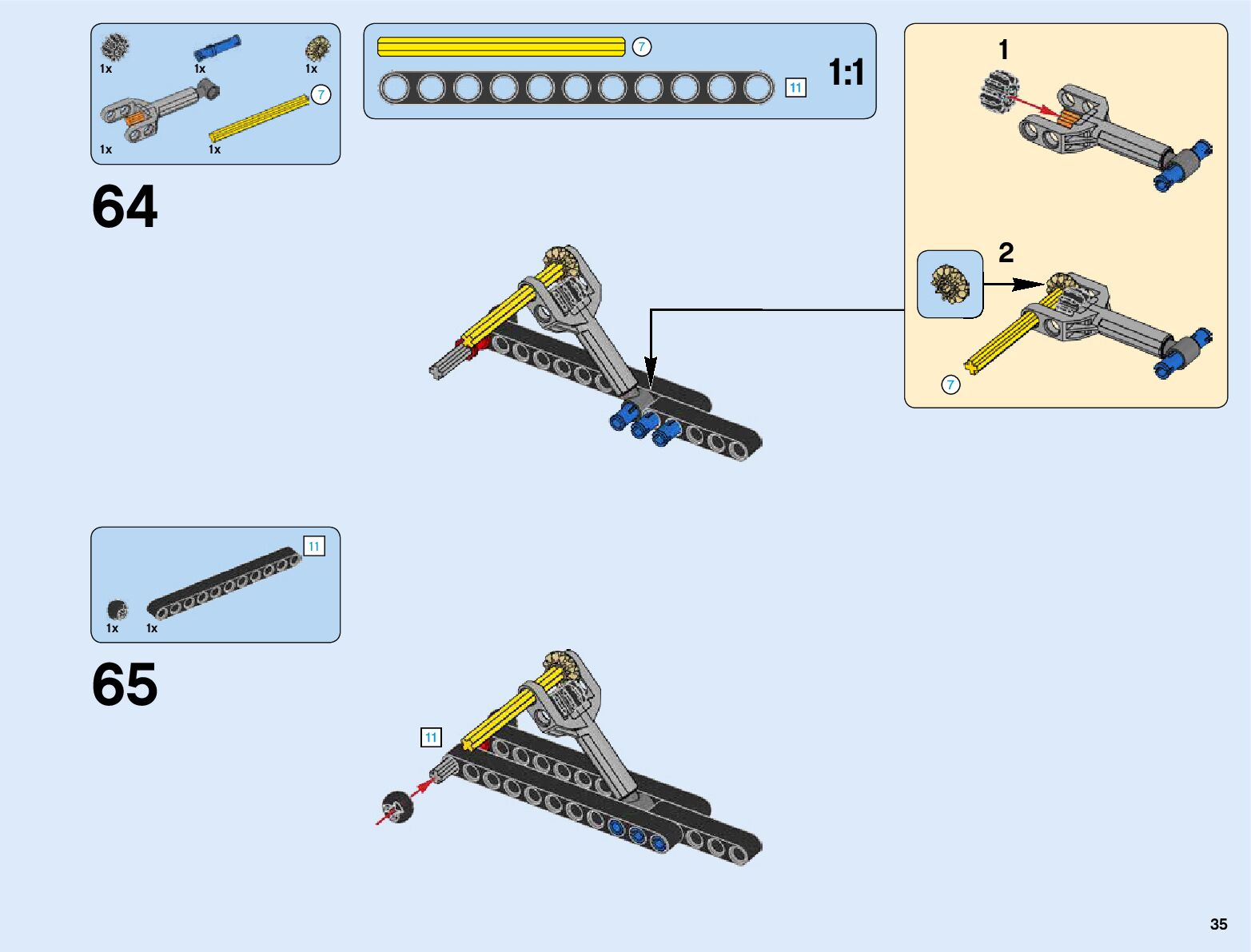 1x
1x
1x
7
1x
1x

7
11
1:1

1
2
7

64

11
1x
1x

65

11

35