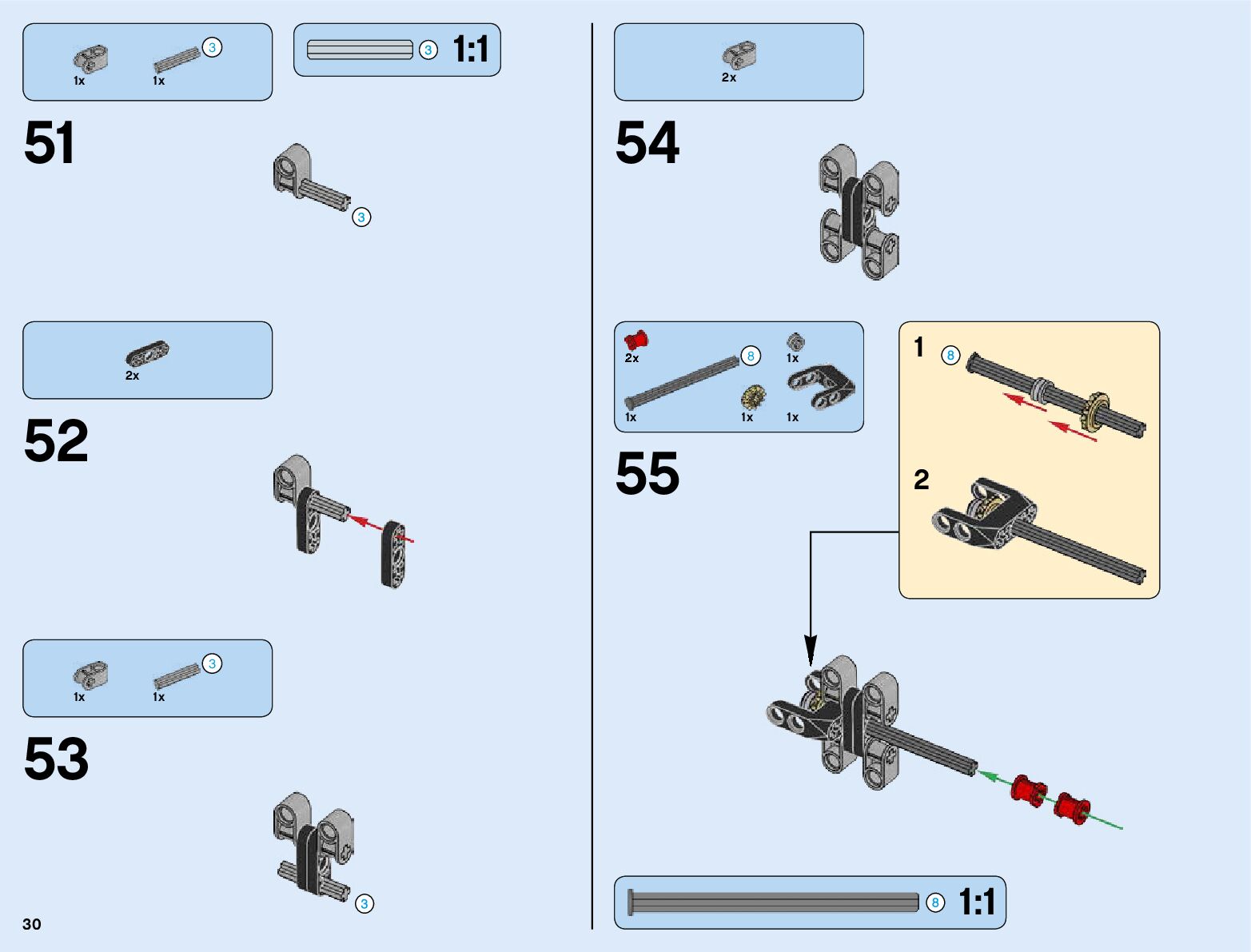 1x 1x 3

3 1:1

51

3

2x

52

1x 1x 3

53

3

30

2x

54

2x 8 1x

1x 1x 1x

55

1 8

2

8 1:1