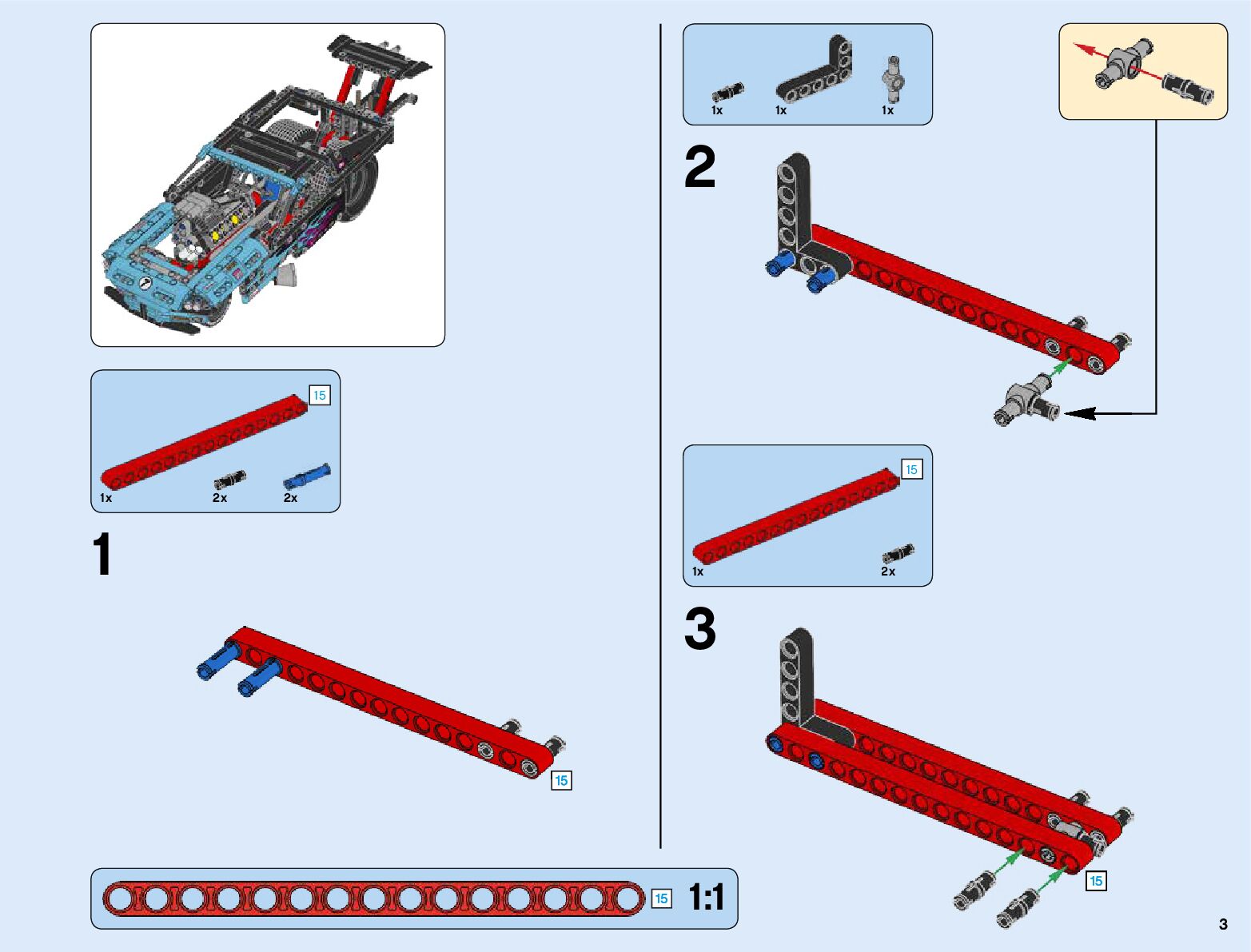 15

1x 2x 2x

1

15

15 1:1

1x 1x 1x

2

15

1x 2x

3

15

3