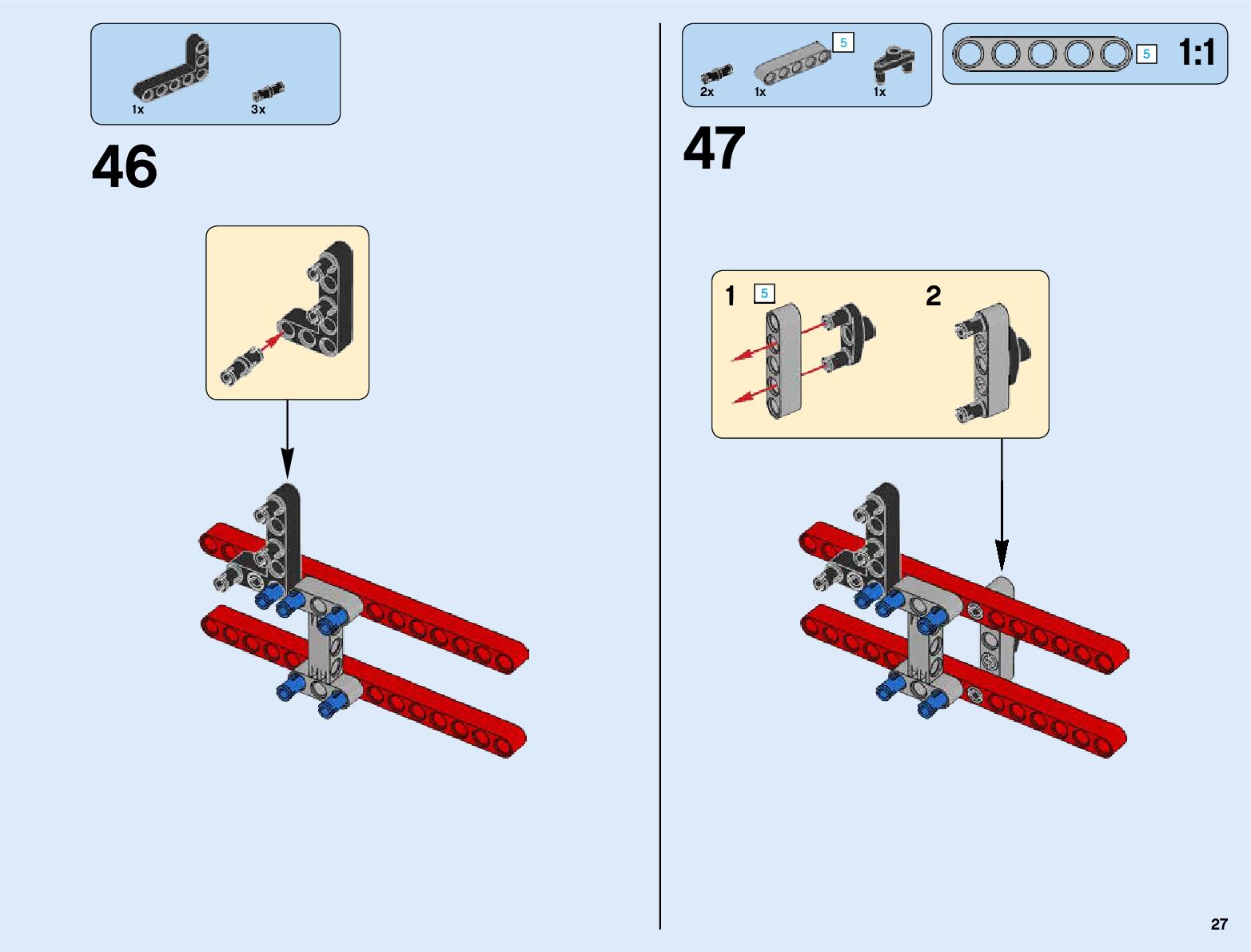 1x 3x

46

5

2x 1x 1x

5 1:1

47

1 5

2

27