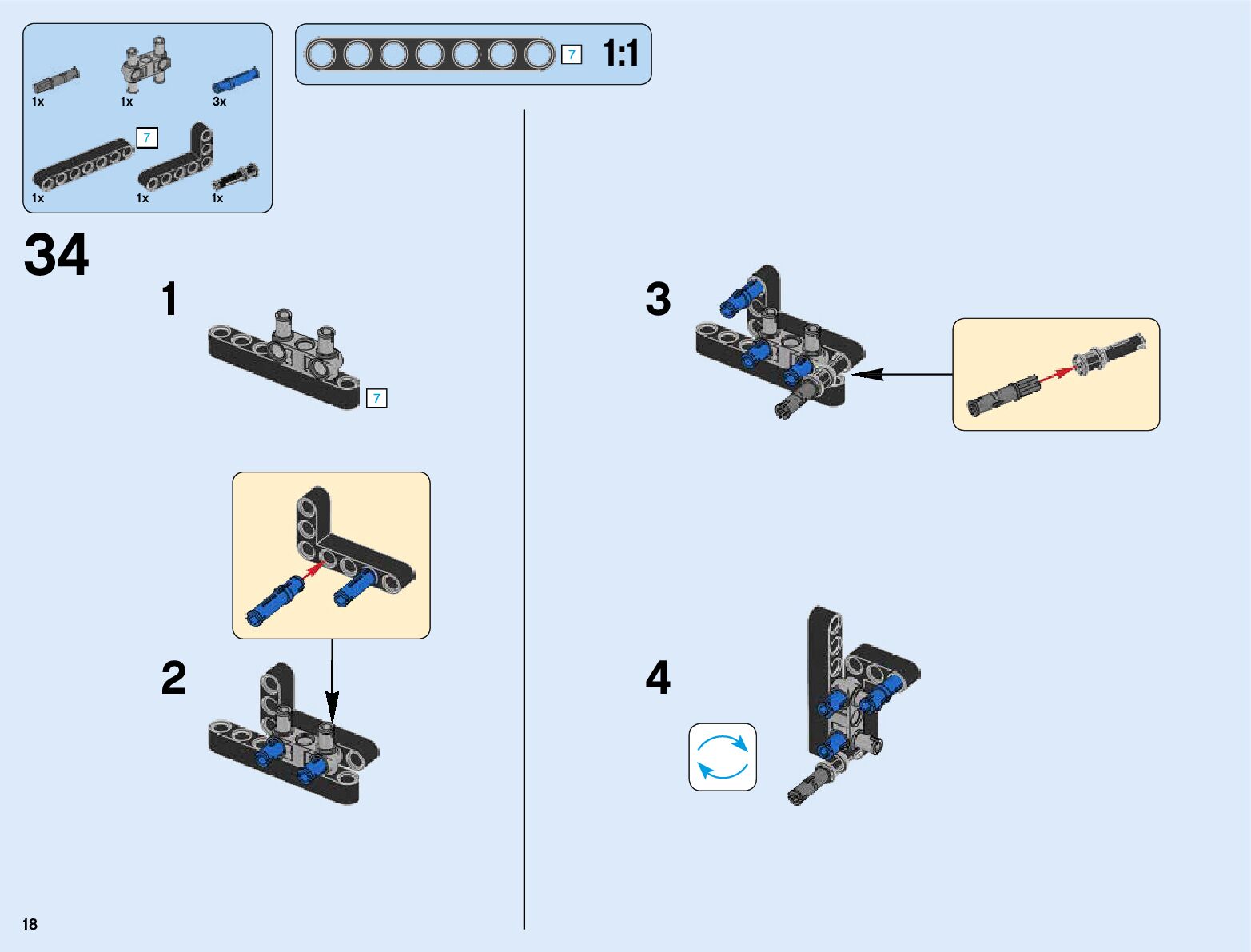 1x
1x
3x
7
1x
1x
1x

7
1:1

34

1

7

2

3

4

18