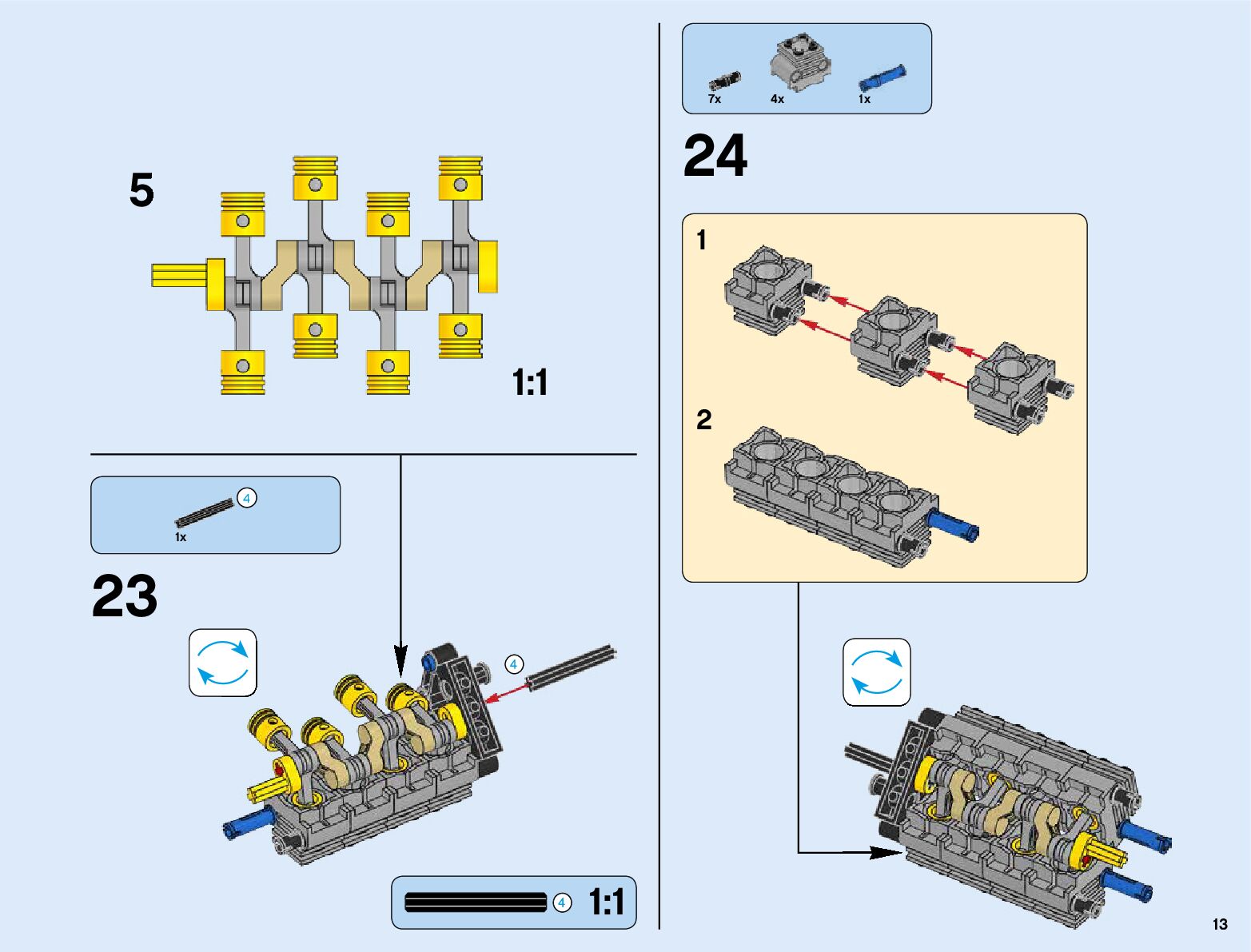 5

1:1

4
1x

23

4

4 1:1

7x 4x 1x

24

1

2

13