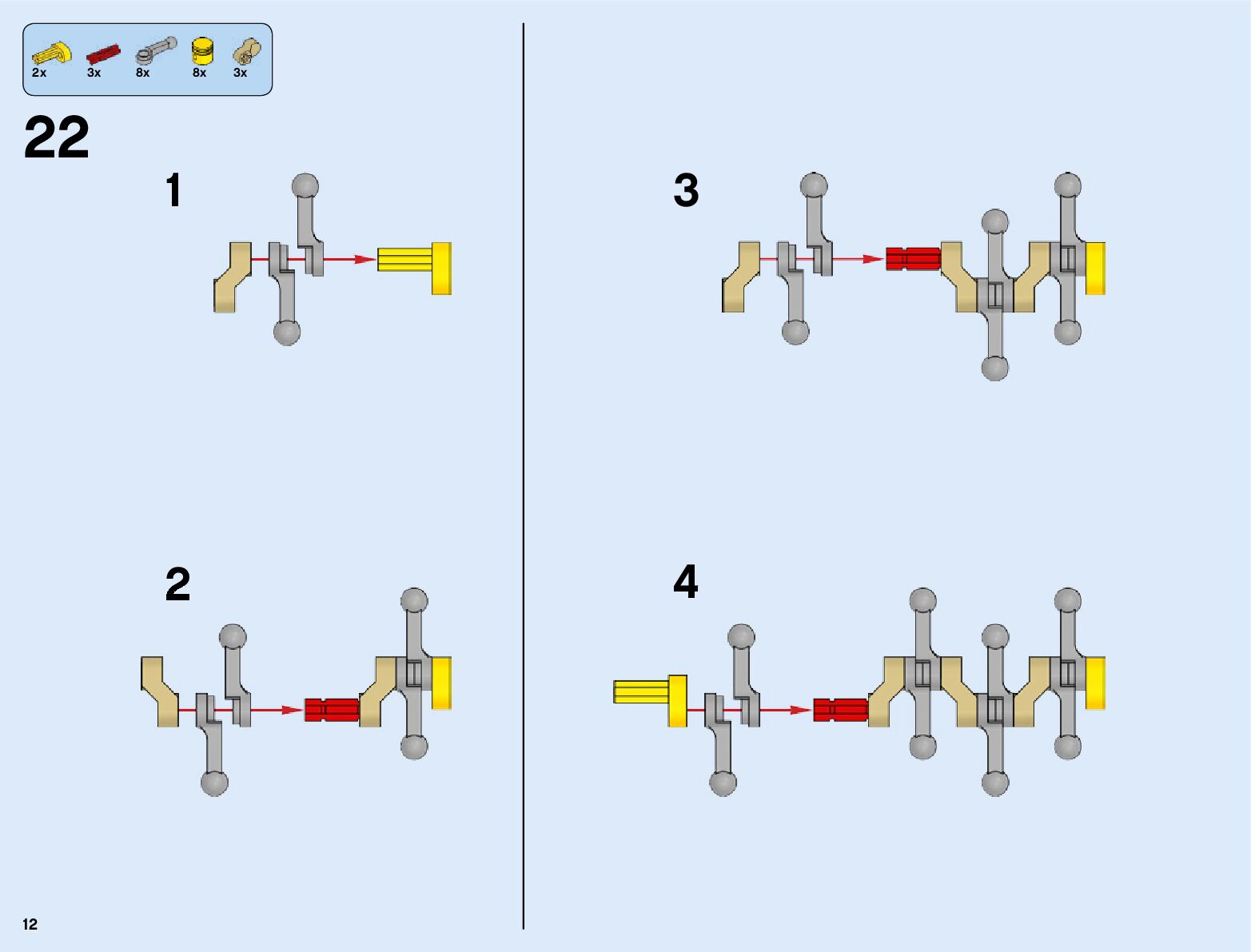 2x 3x 8x 8x 3x

22

1

2

3

4

12