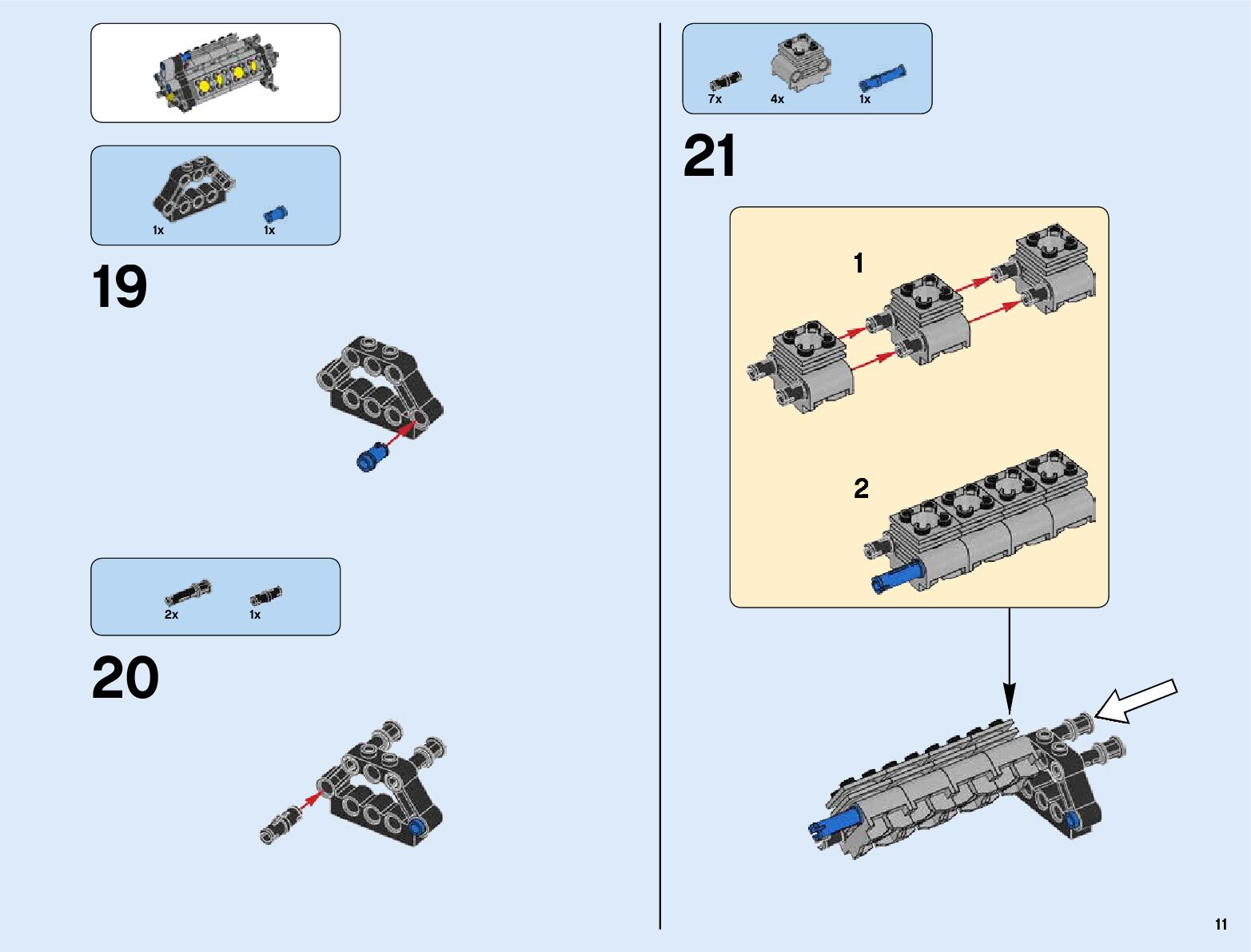 1x 1x

19

2x 1x

20

7x 4x 1x

21

1

2

11