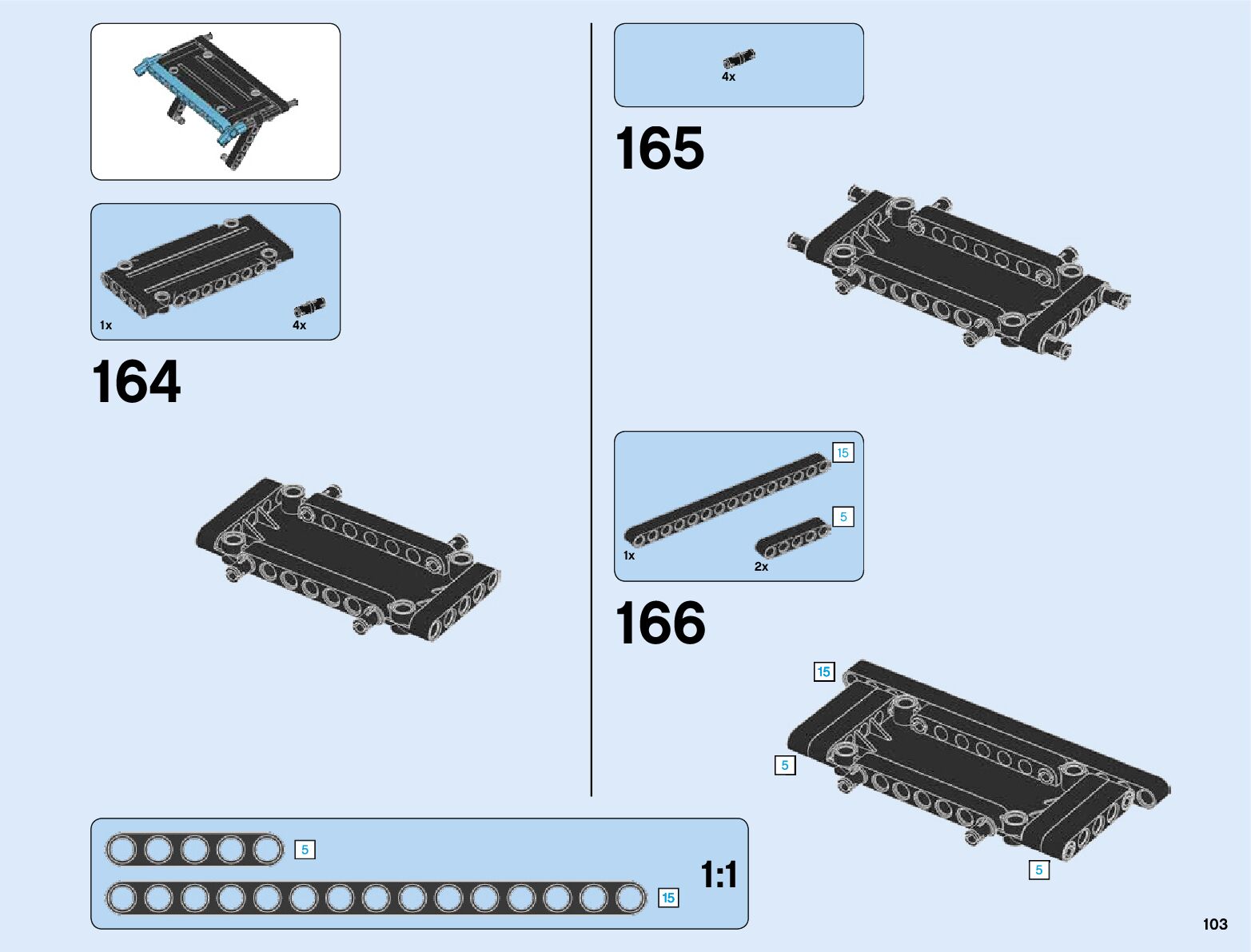 1x
4x
164

4x
165

15
5
1x
2x
166
15
5
5

5
15
1:1

103