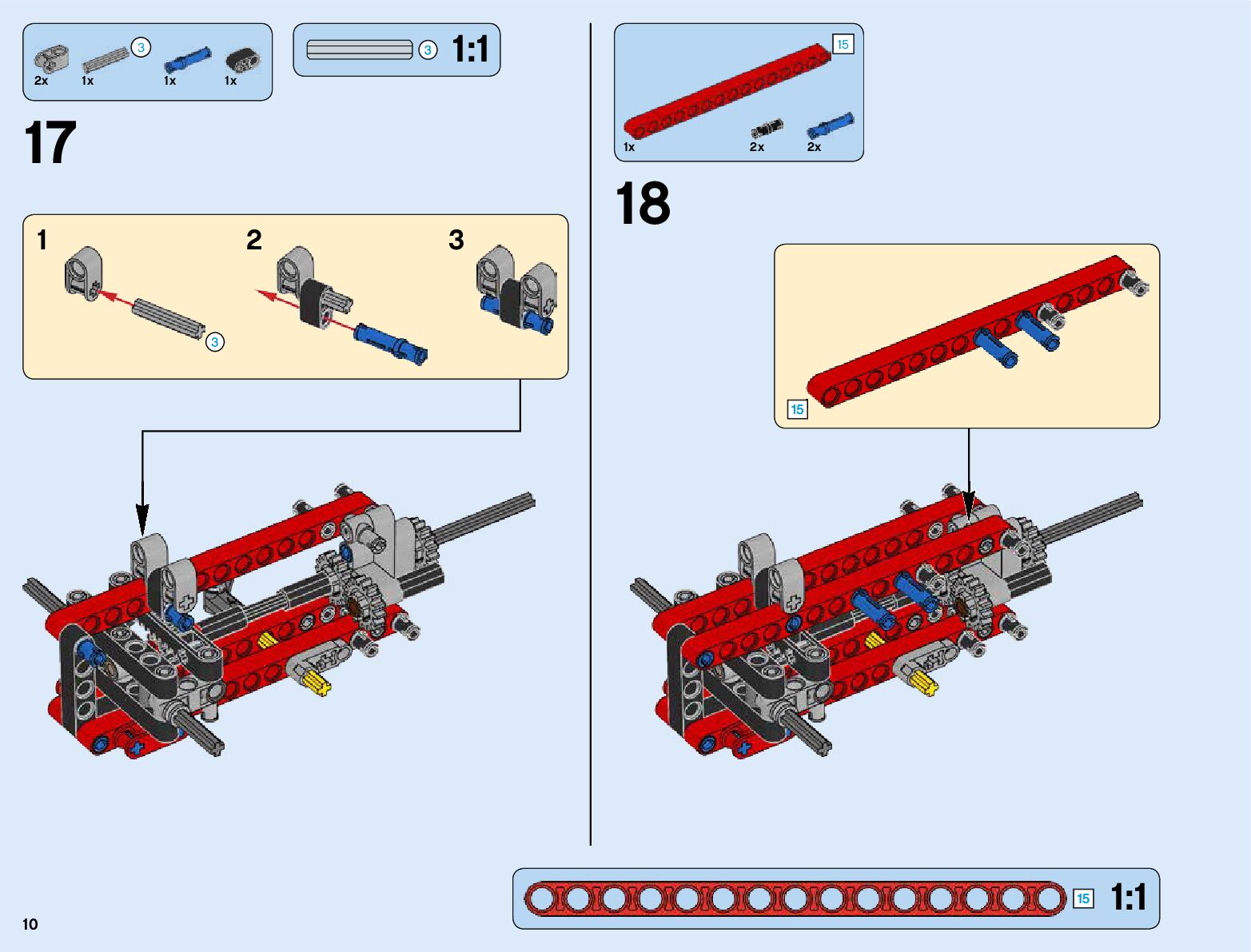 2x 1x 3 1x 1x

3 1:1

17

1 2 3

3

15

1x 2x 2x

18

15

15 1:1

10