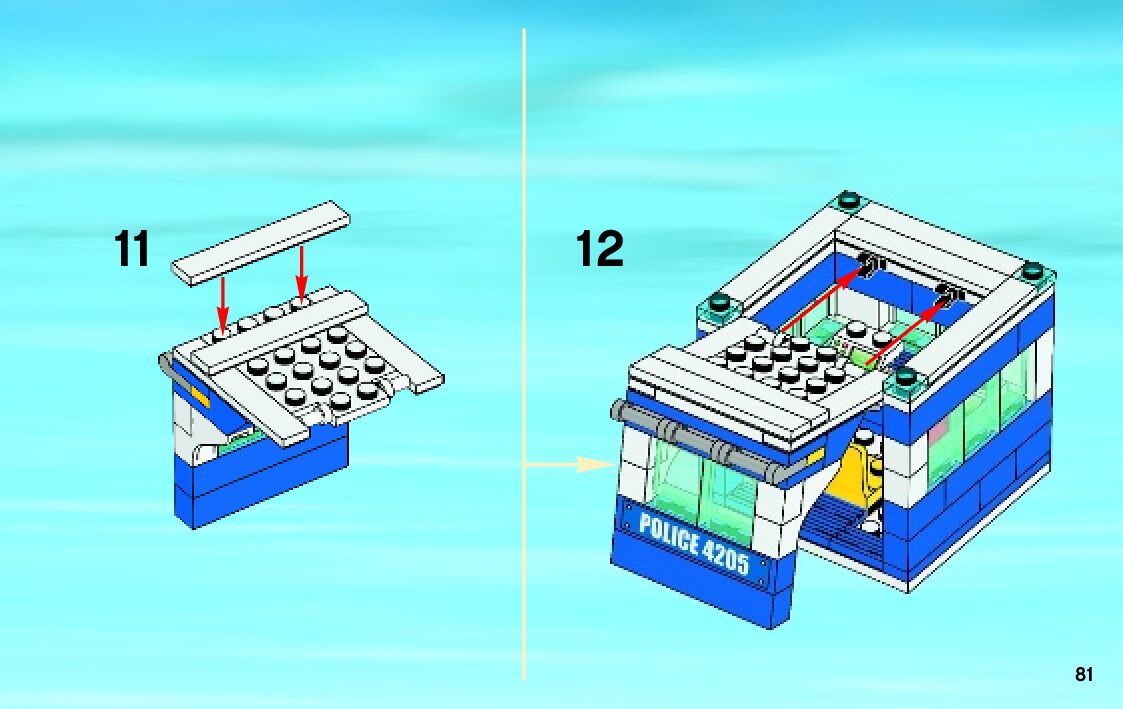 11

12

POLICE 4205

81