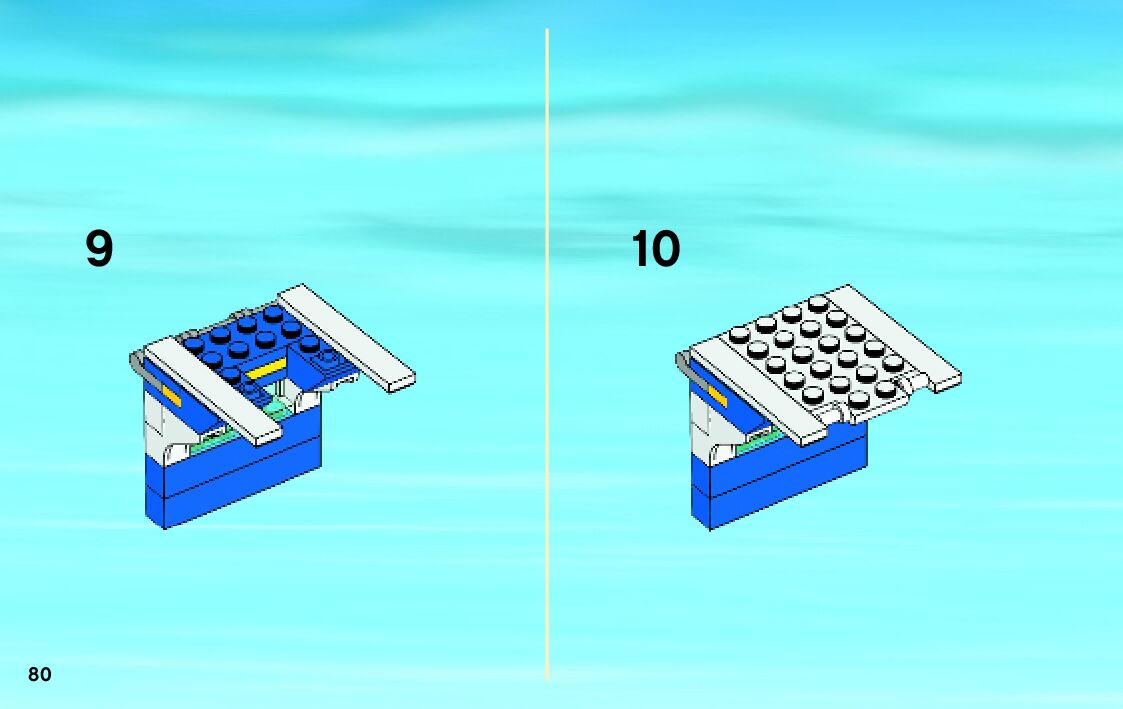 9

10

80