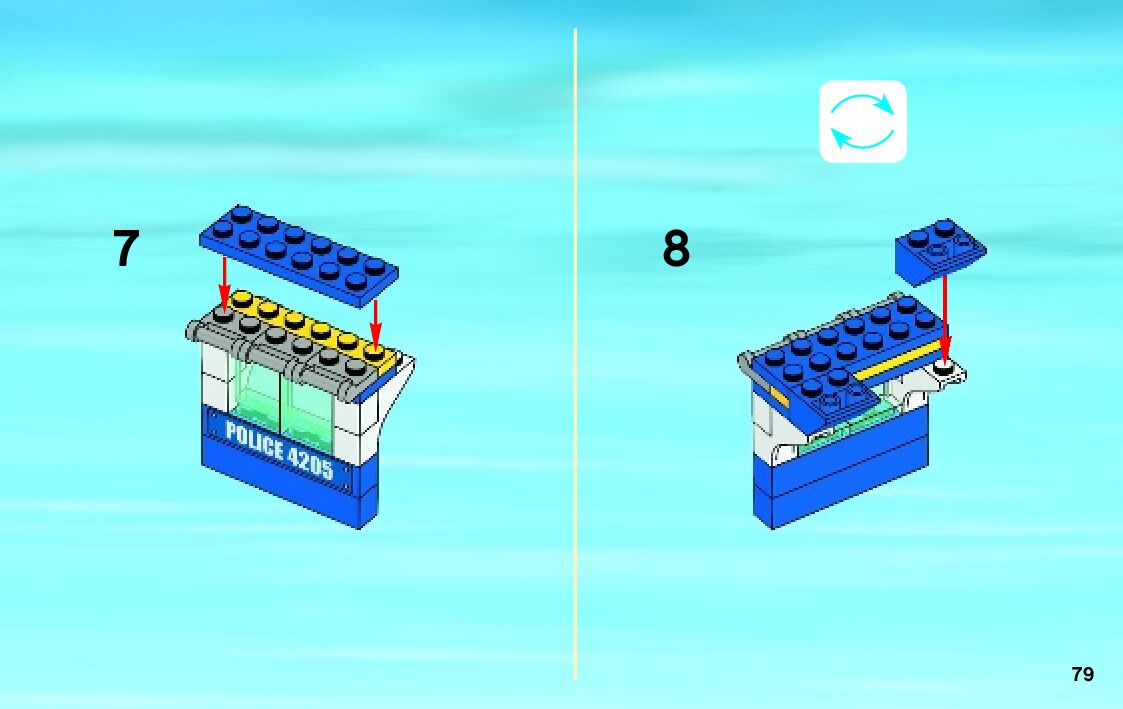 7

POLICE 4205

8

79