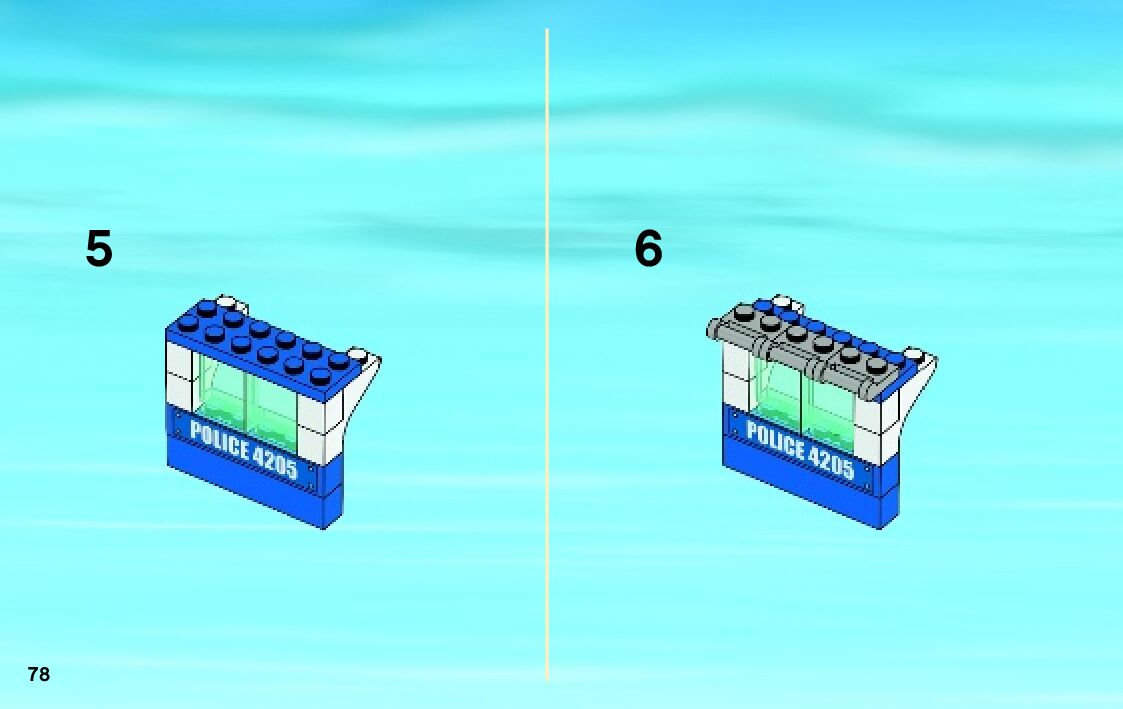 5

POLICE 4205

6

POLICE 4205

78