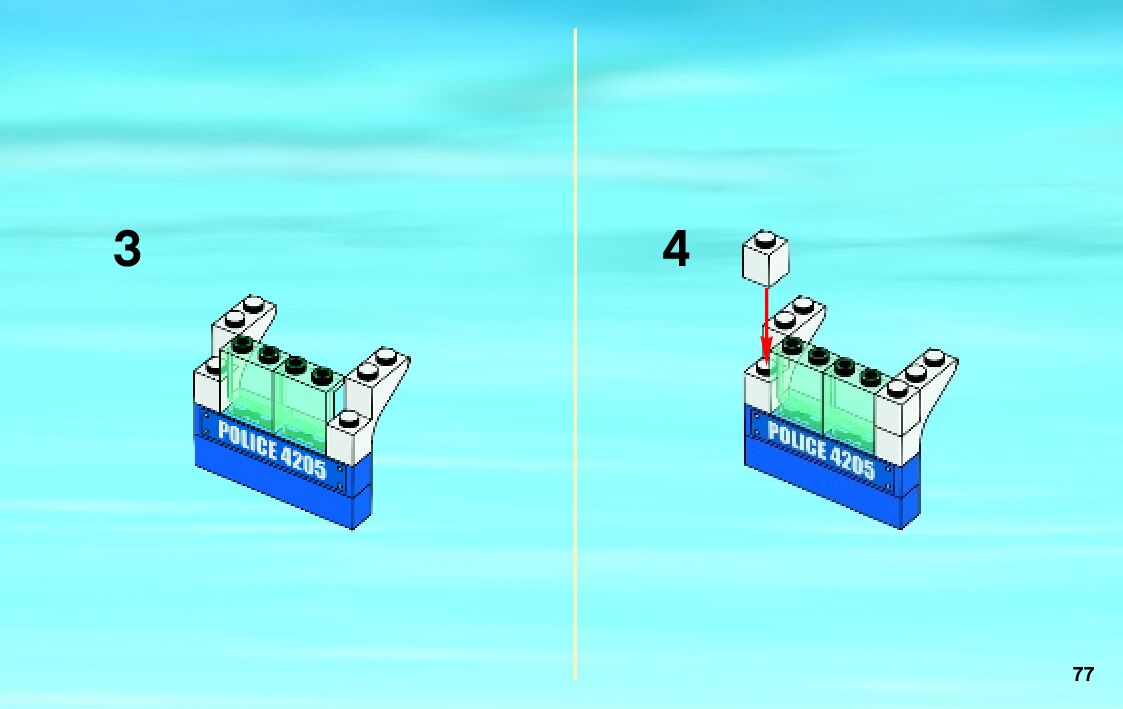 3

POLICE 4205

4

POLICE 4205

77