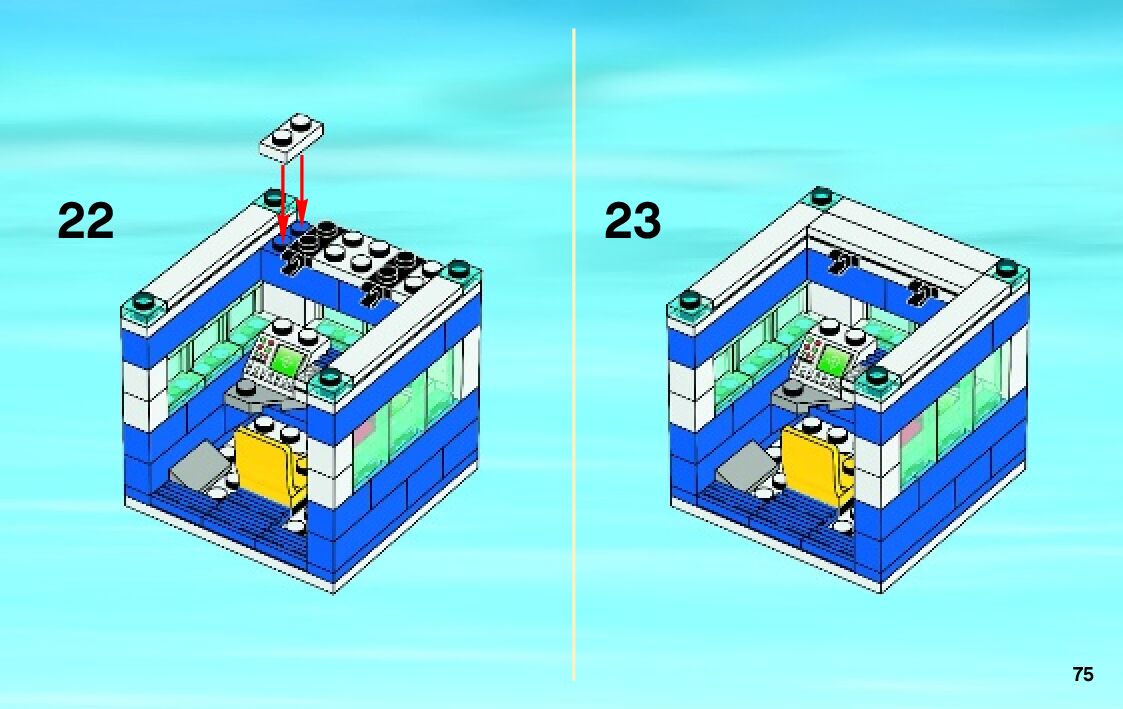 22

23

75