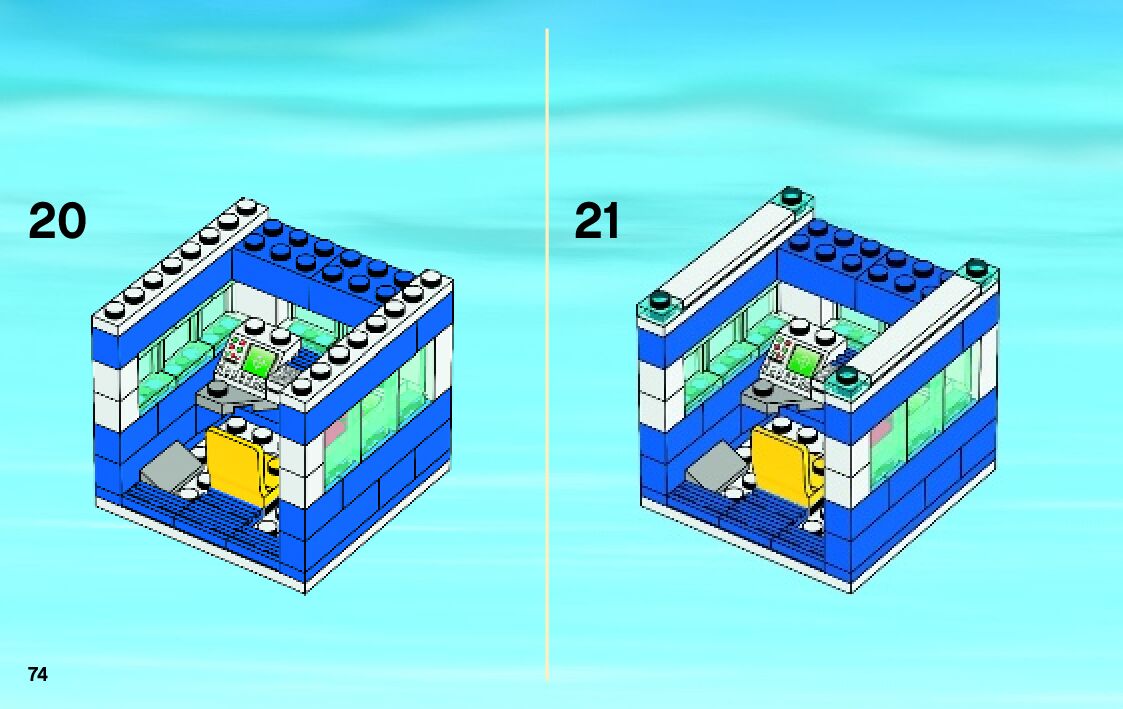 20

21

74