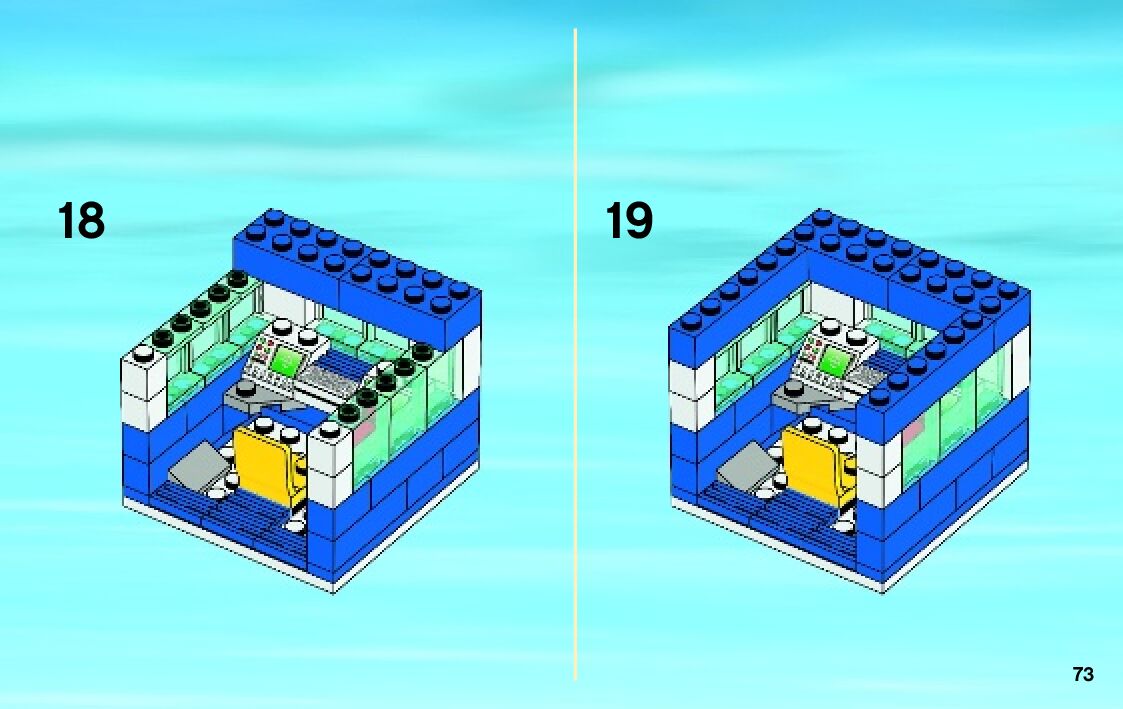 18

19

73