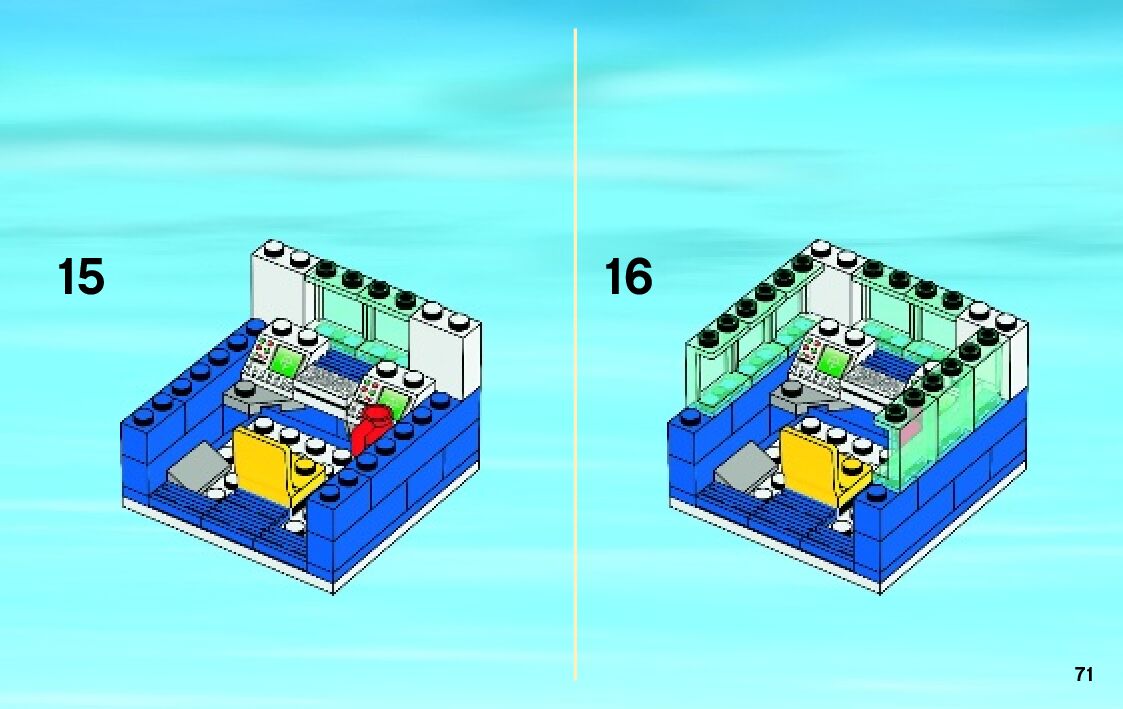 15

16

71