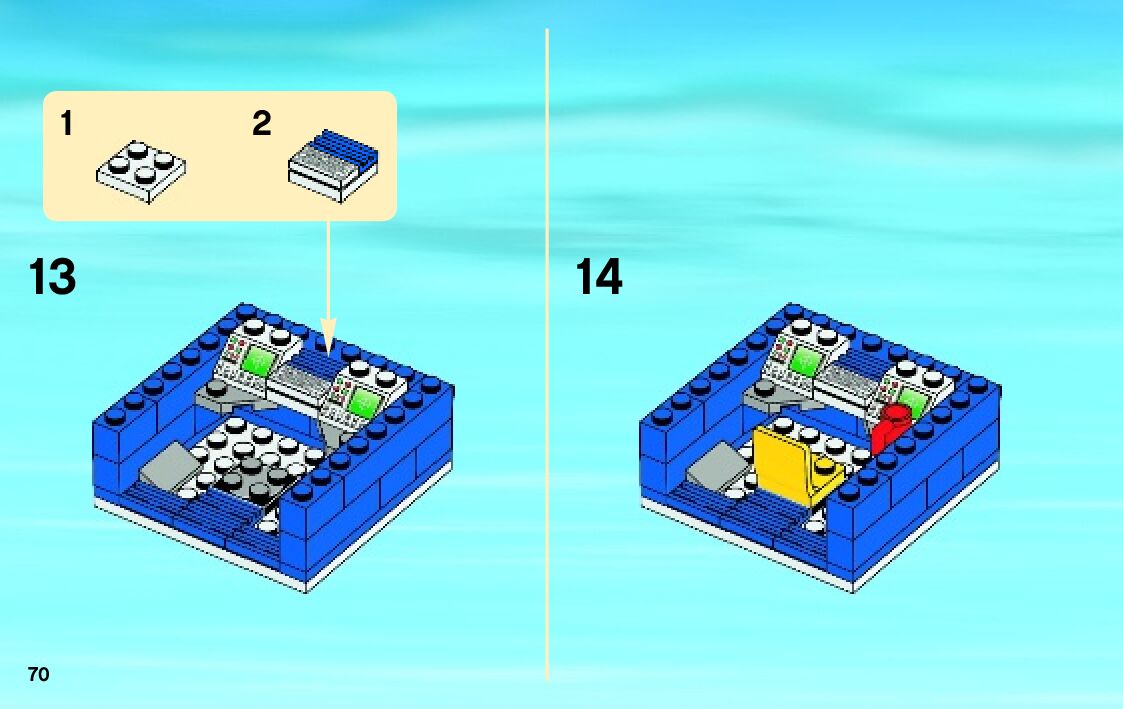 1

2

13

14

70