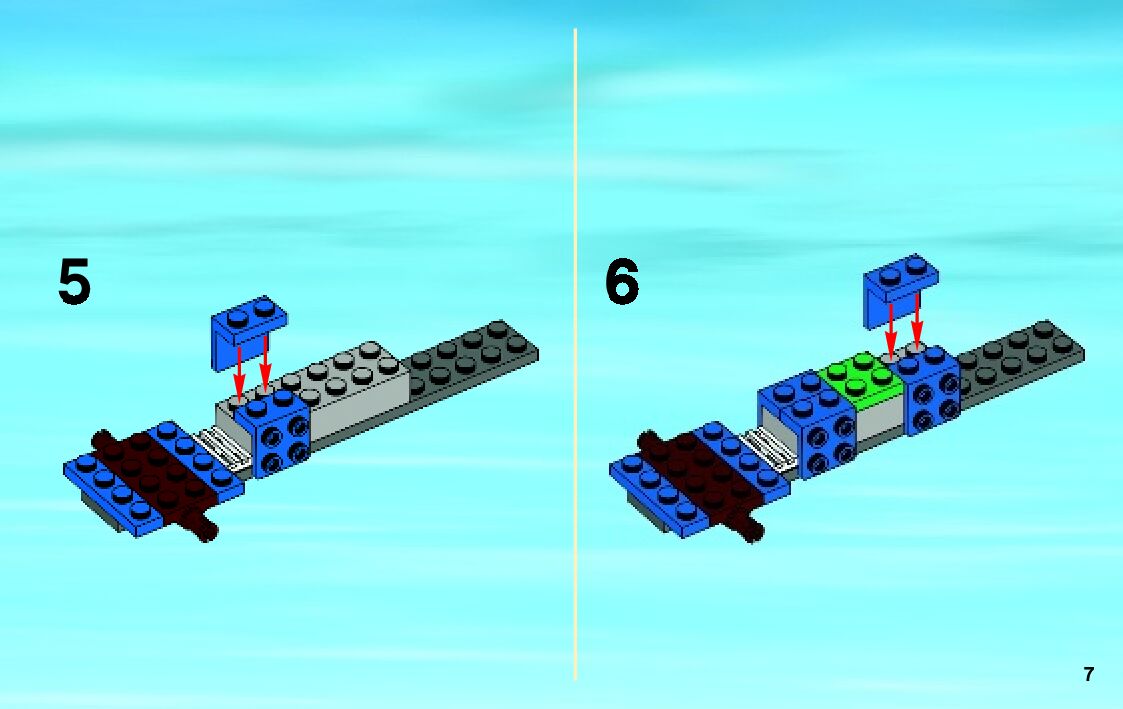 5

6

7