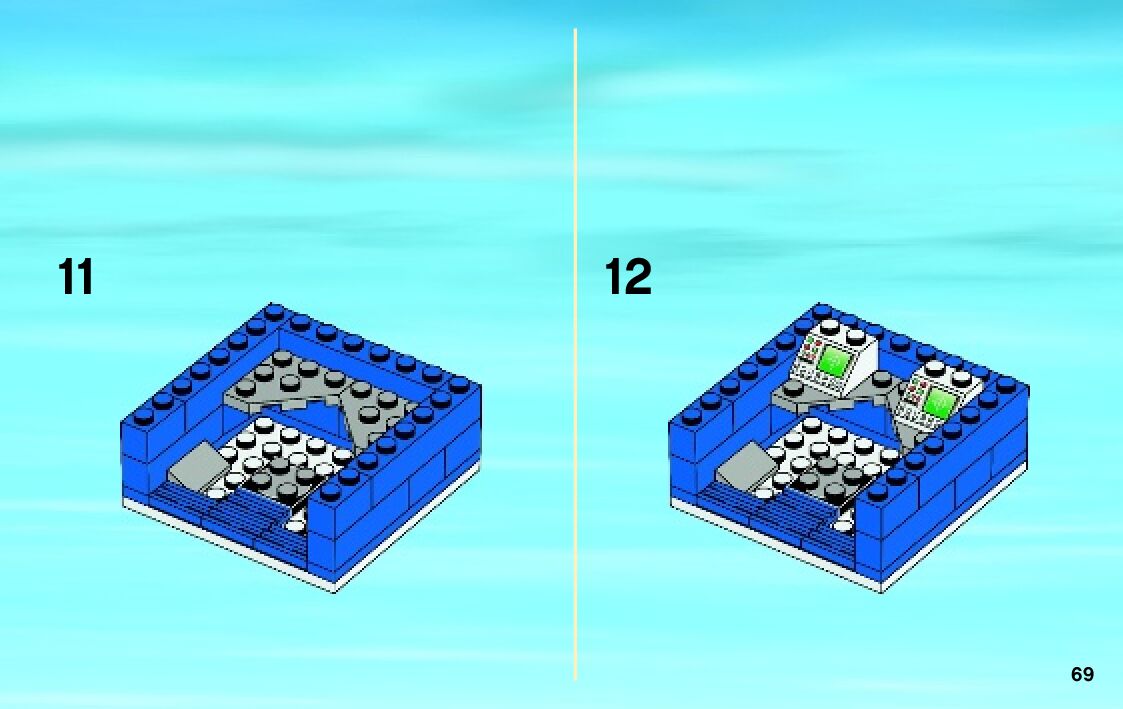 11

12

69