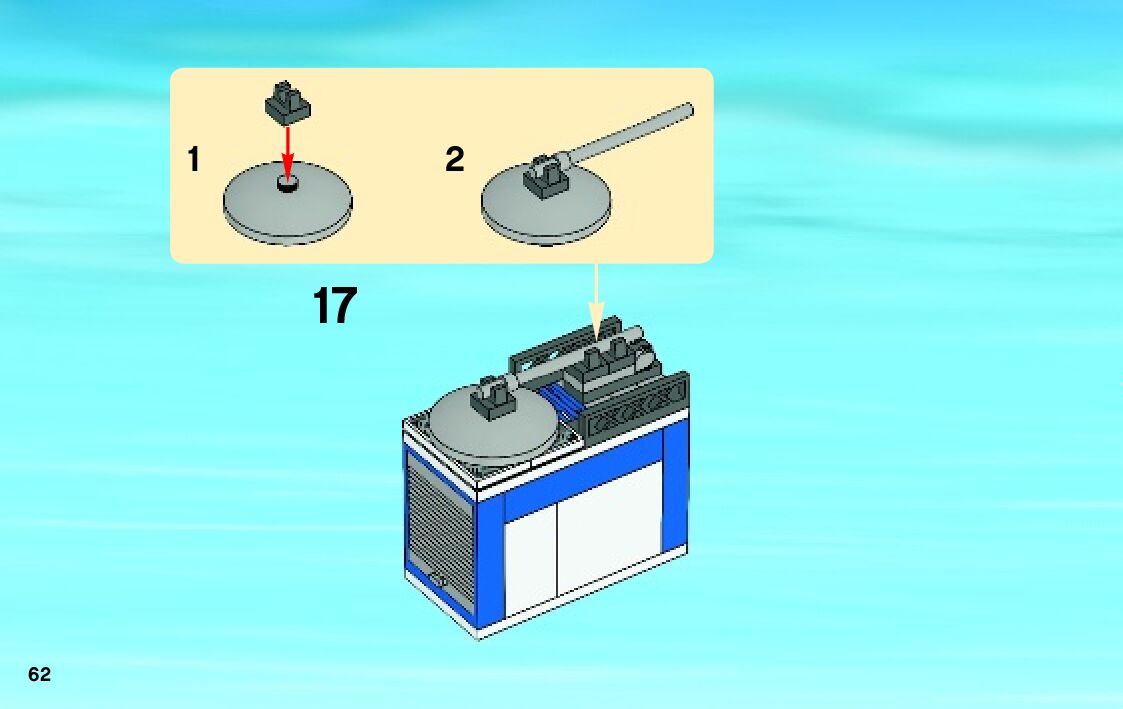 1

2

17

62