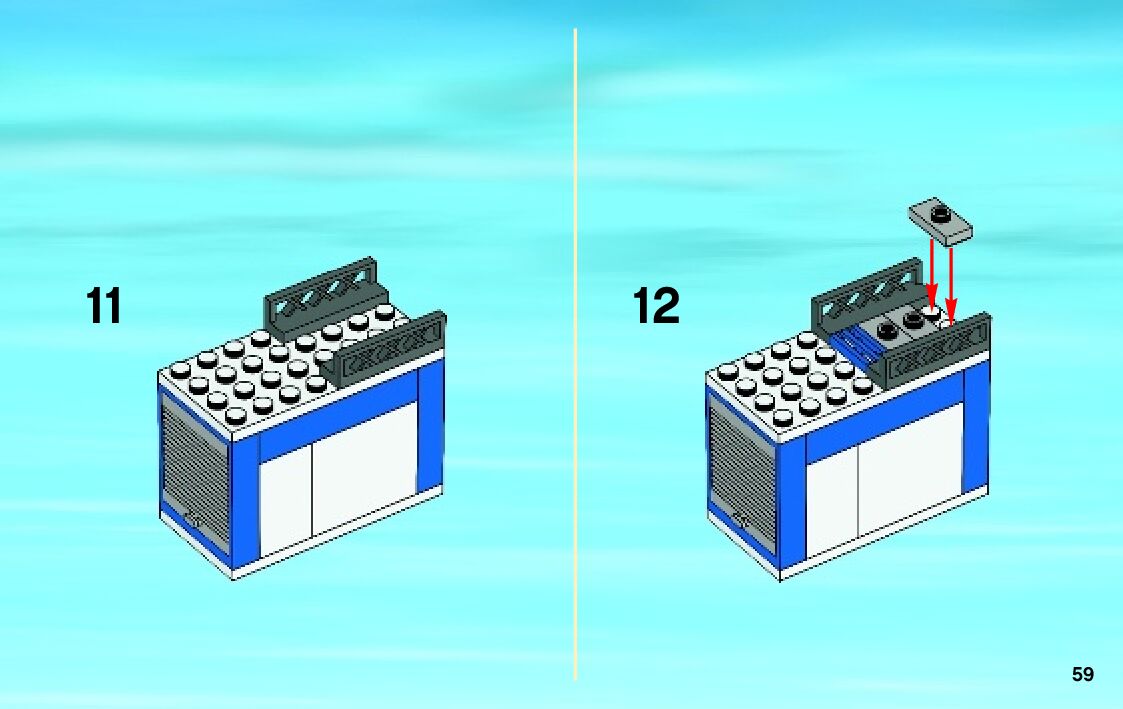 11

12

59