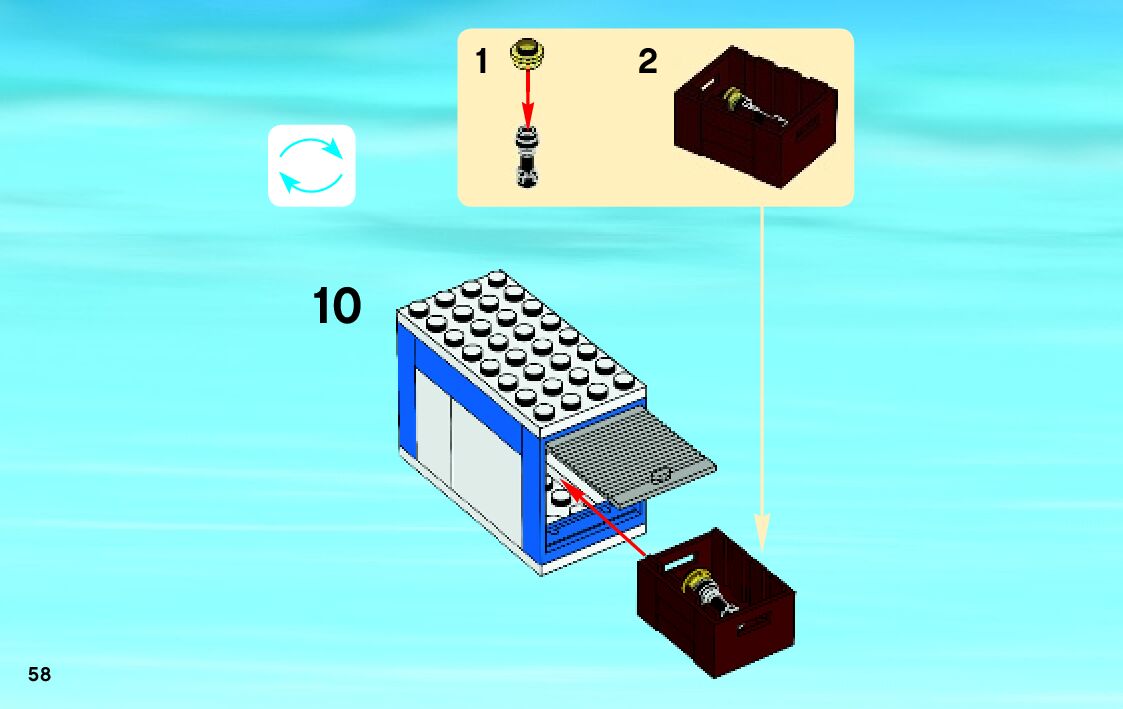 1
2
10
58