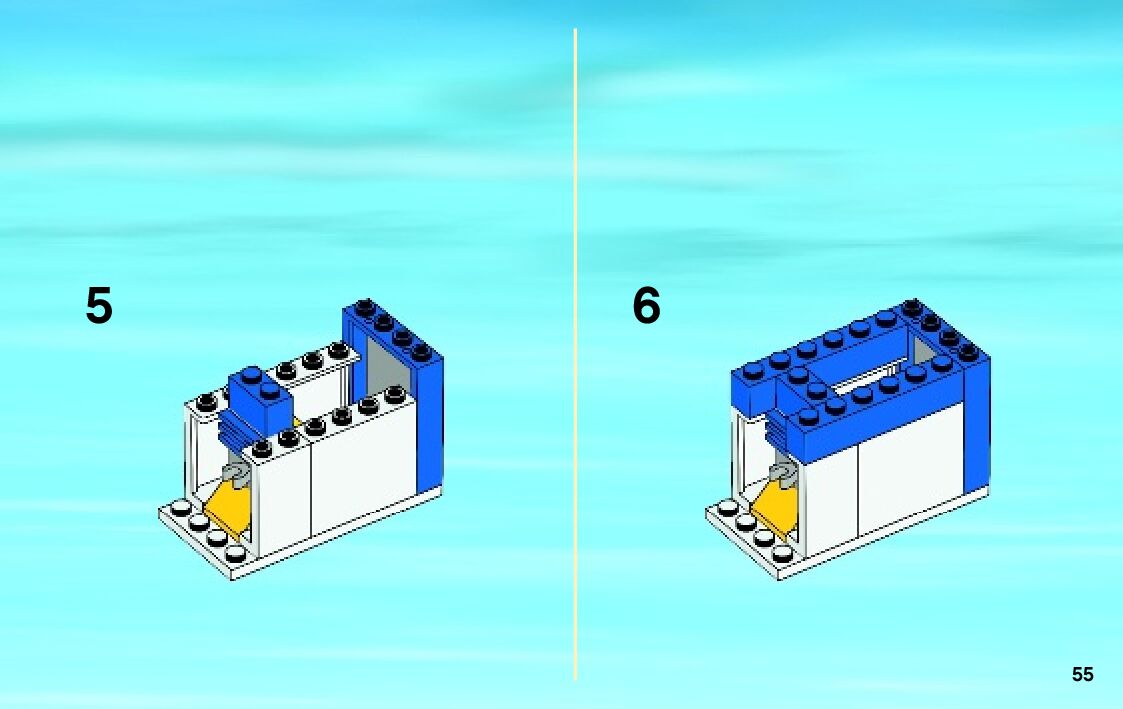 5

6

55