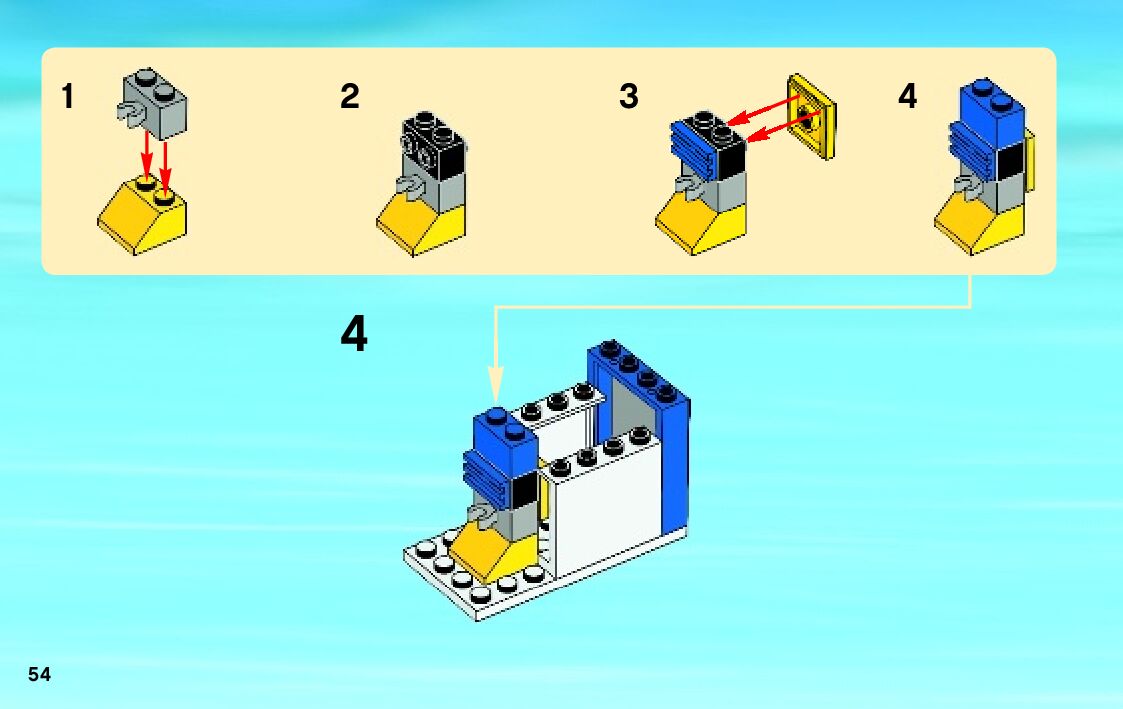 1

2

3

4

4

54