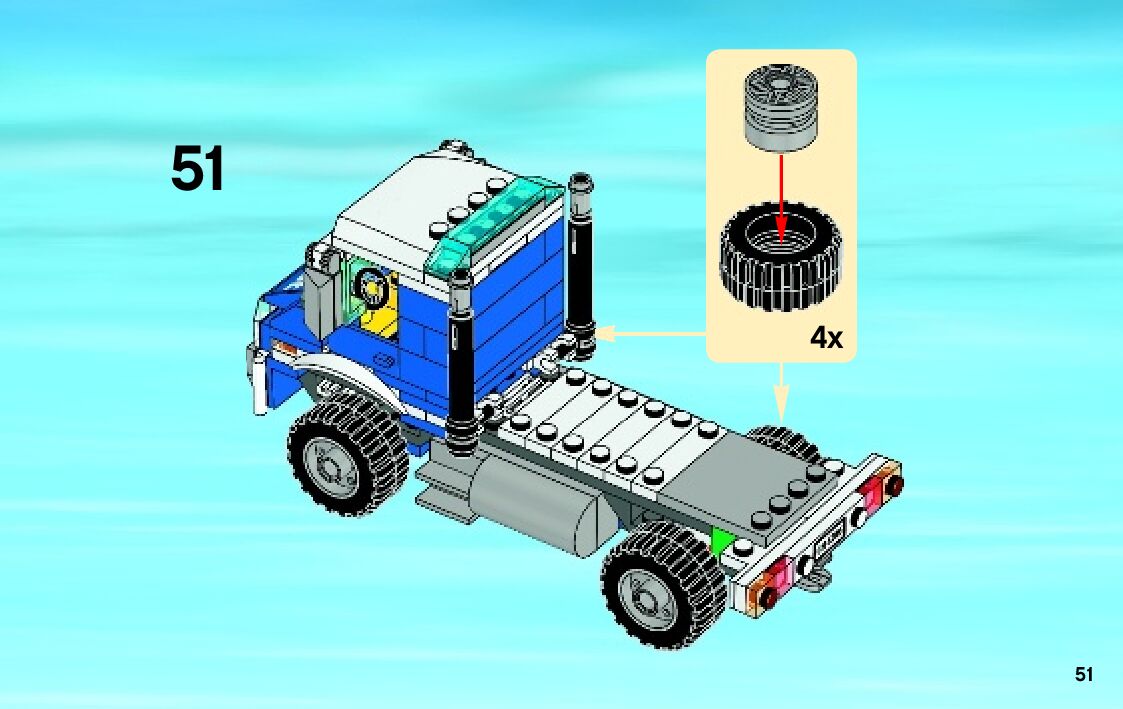 51

4x

51