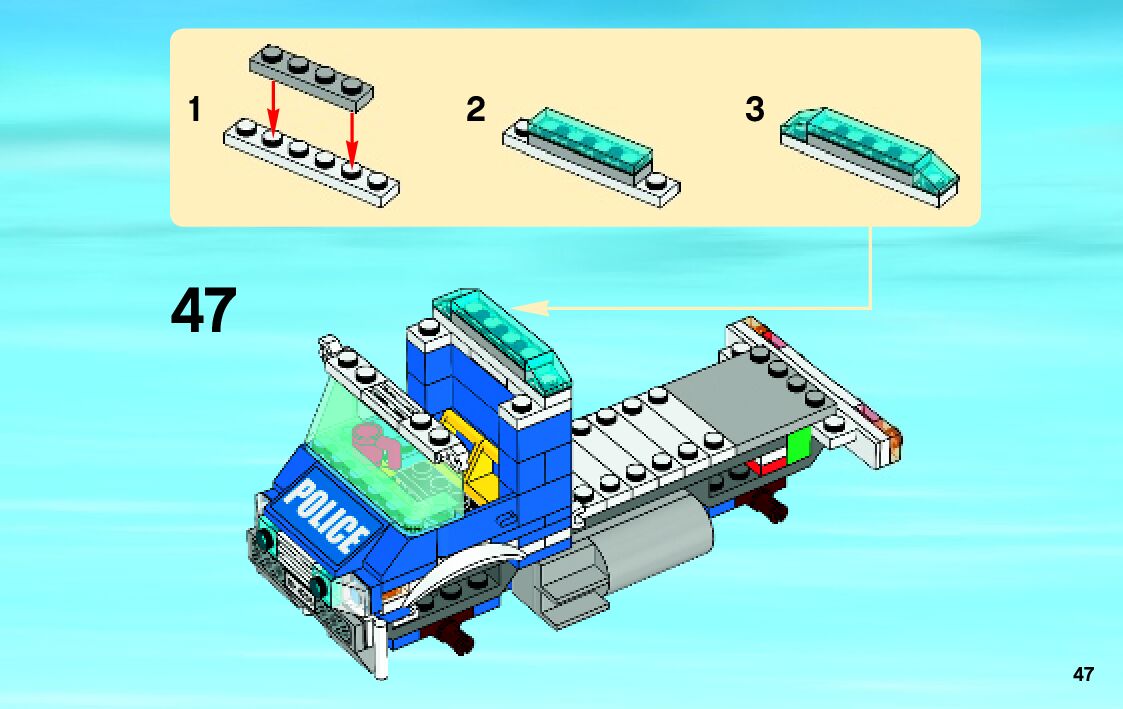 1

2

3

47

POLICE

47