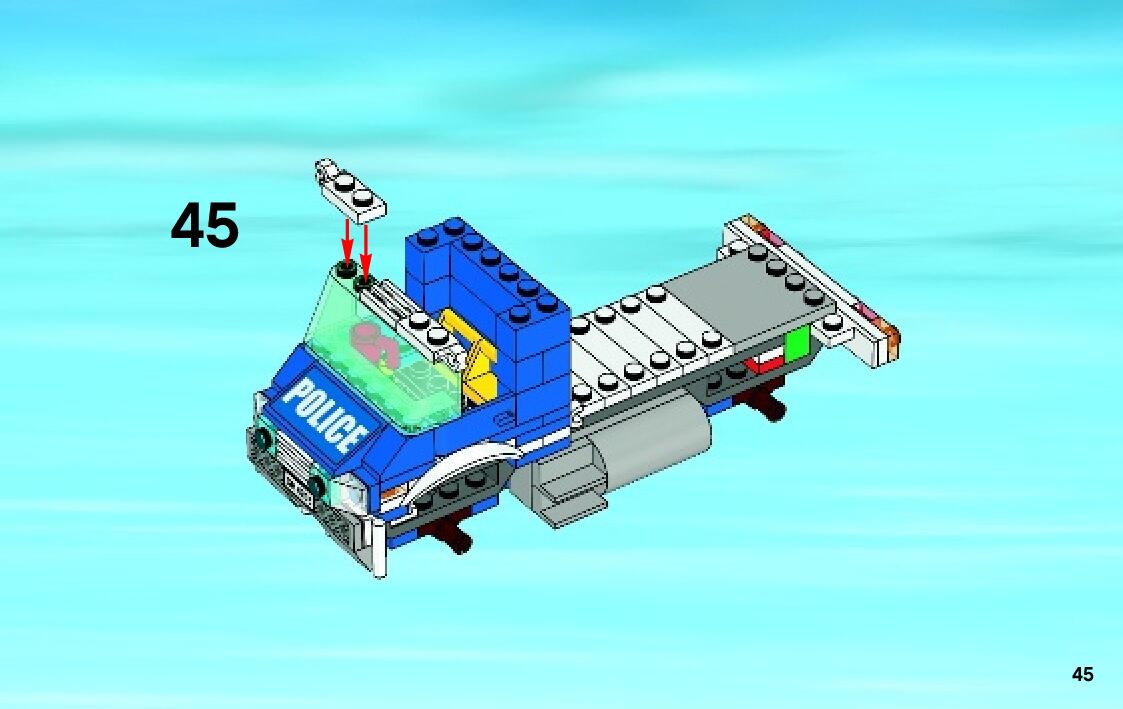 45

POLICE

45