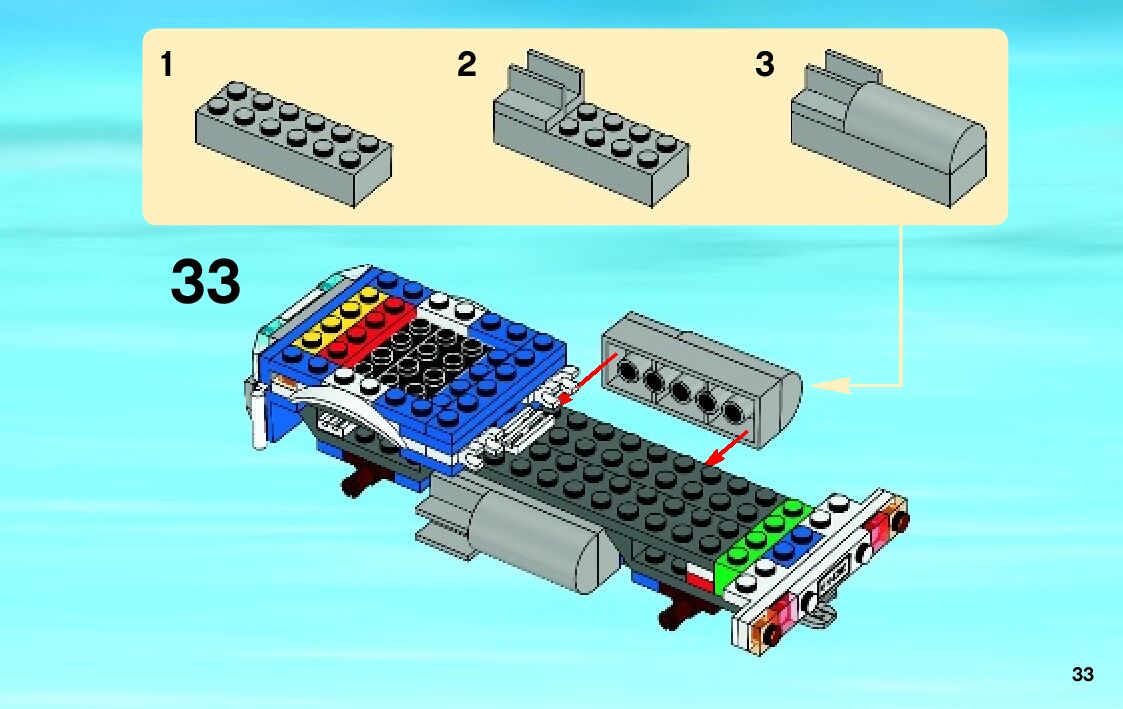 1

2

3

33

33