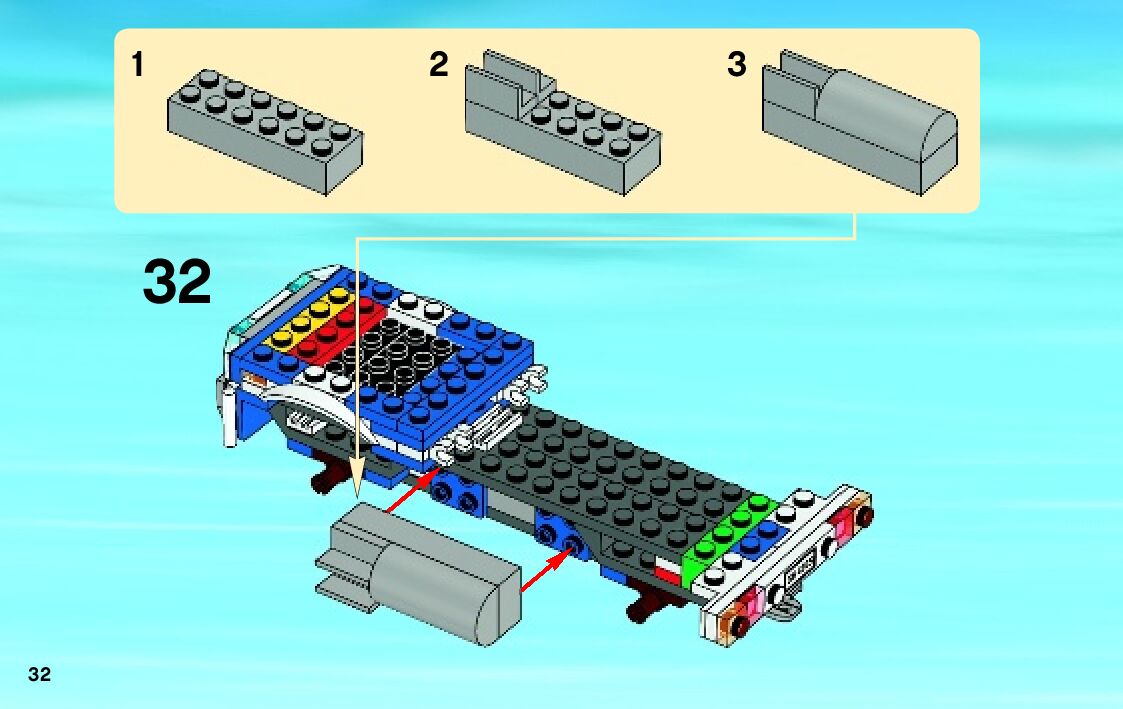 1
2
3
32
32