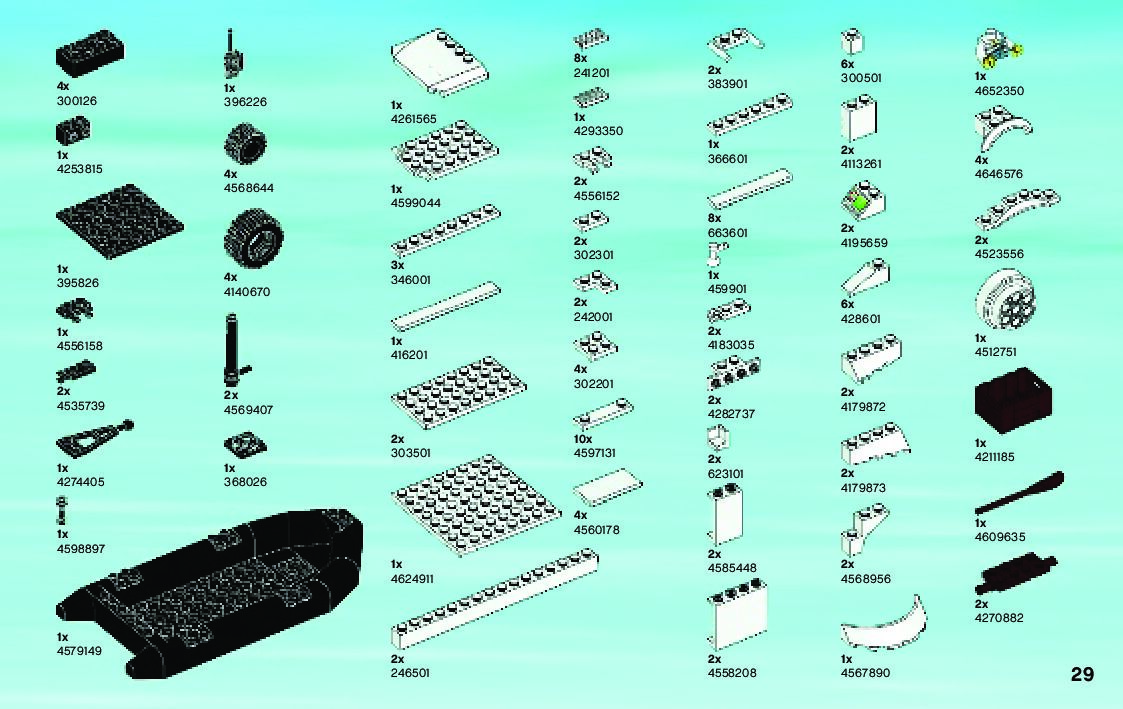 4x
300126

1x
4253815

1x
395826

1x
4556158

2x
4535739

1x
4274405

1x
4598897

1x
4579149

1x
396226

4x
4568644

4x
4140670

2x
4569407

1x
368026

1x
4261565

1x
4599044

3x
346001

1x
416201

2x
303501

1x
4624911

2x
246501

8x
241201

1x
4293350

2x
4556152

2x
302301

2x
242001

4x
302201

10x
4597131

4x
4560178

2x
383901

1x
366601

8x
663601

1x
459901

2x
4183035

2x
4282737

2x
623101

2x
4585448

2x
4558208

6x
300501

2x
4113261

2x
4195659

6x
428601

2x
4179872

2x
4179873

2x
4568956

1x
4567890

1x
4652350

4x
4646576

2x
4523556

1x
4512751

1x
4211185

1x
4609635

2x
4270882

29