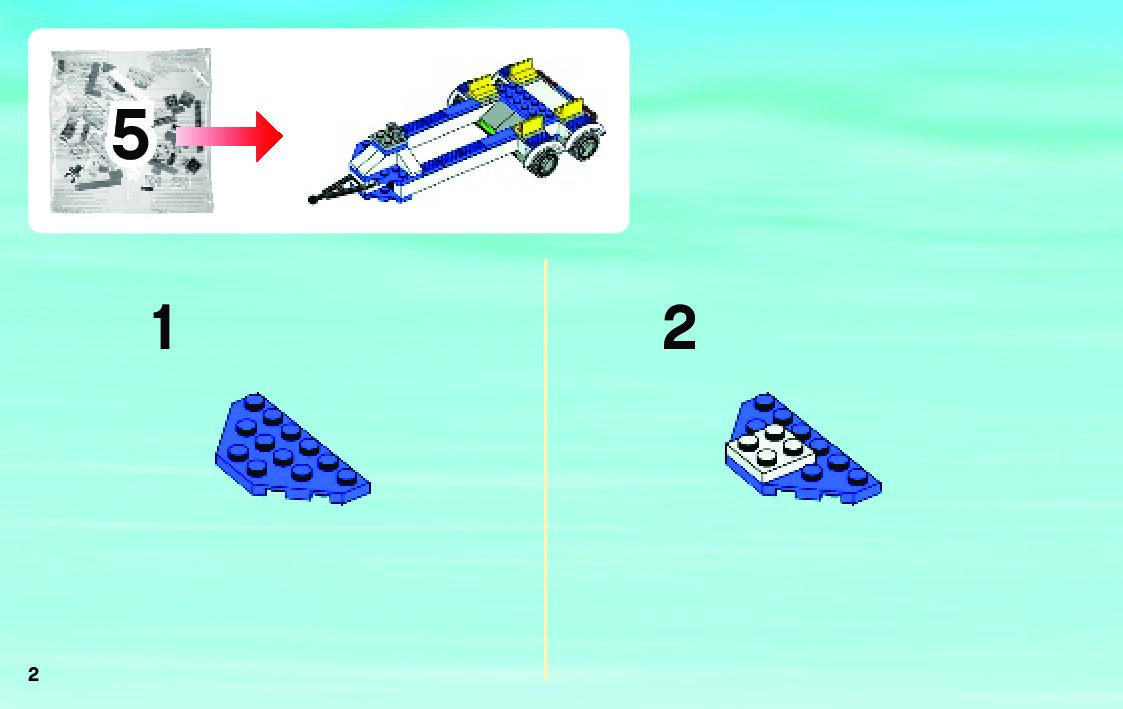 5

1

2

2